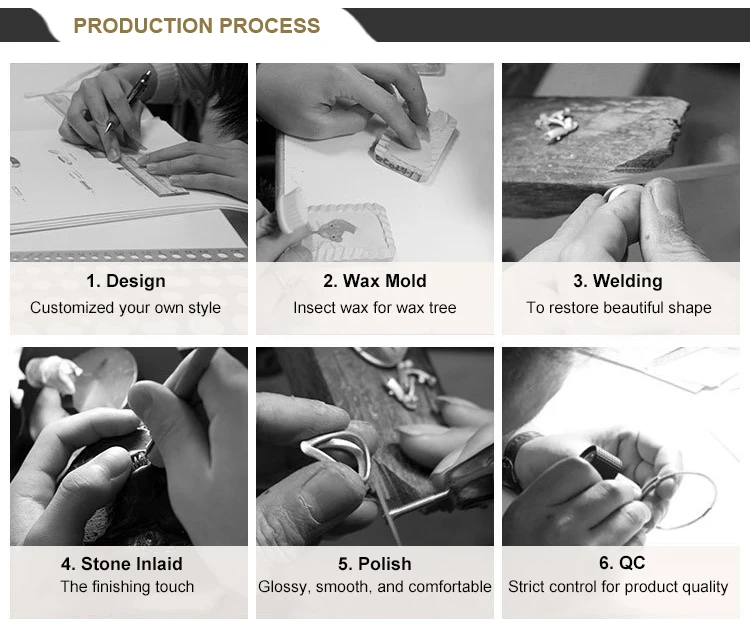 PRODUCTION PROCESS

1. Design
Customized your own style

2. Wax Mold
Insect wax for wax tree

3. Welding
To restore beautiful shape

4. Stone Inlaid
The finishing touch

5. Polish
Glossy, smooth, and comfortable

6. QC
Strict control for product quality