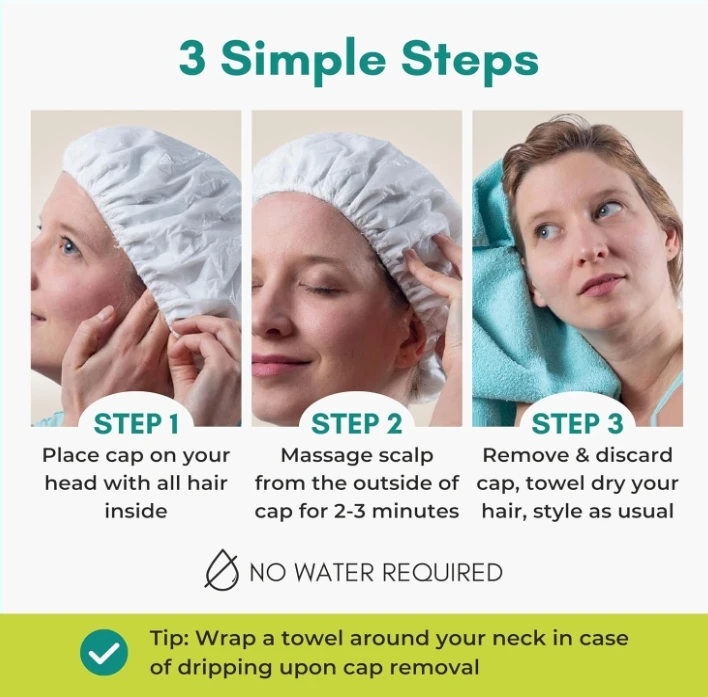 3 Simple Steps

STEP 1
Place cap on your head with all hair inside

STEP 2
Massage scalp from the outside of cap for 2-3 minutes

STEP 3
Remove & discard cap, towel dry your hair, style as usual

NO WATER REQUIRED

Tip: Wrap a towel around your neck in case of dripping upon cap removal