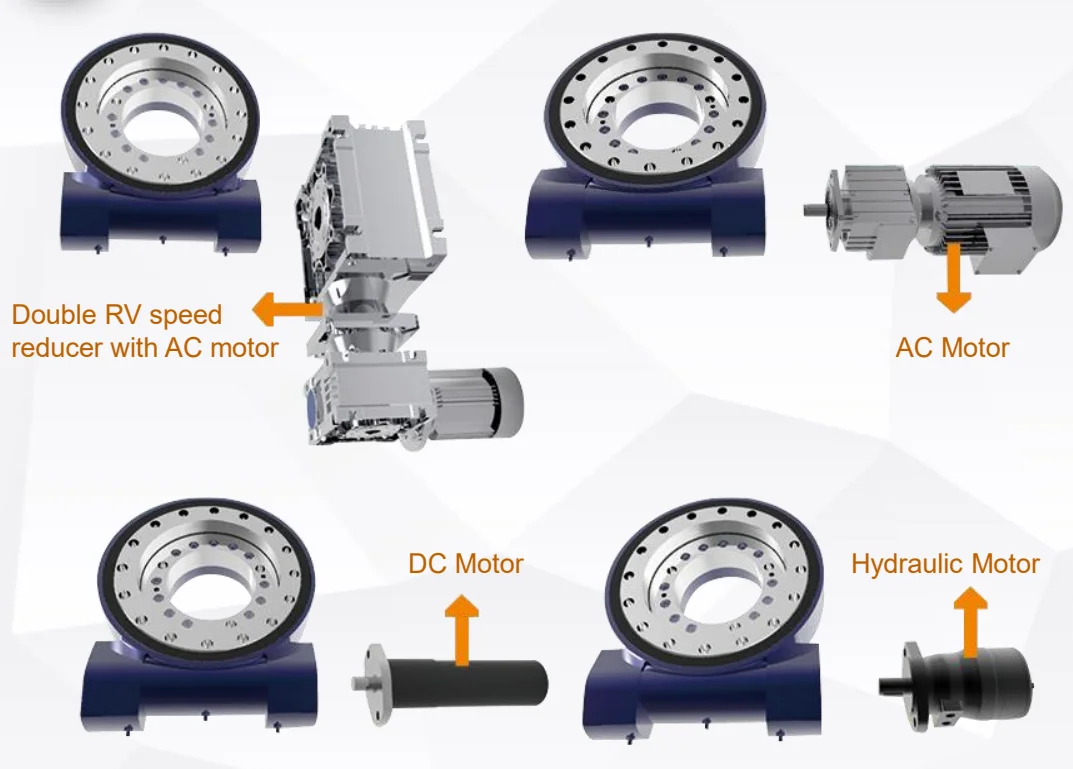 Double RV speed reducer with AC motor

AC Motor

DC Motor

Hydraulic Motor