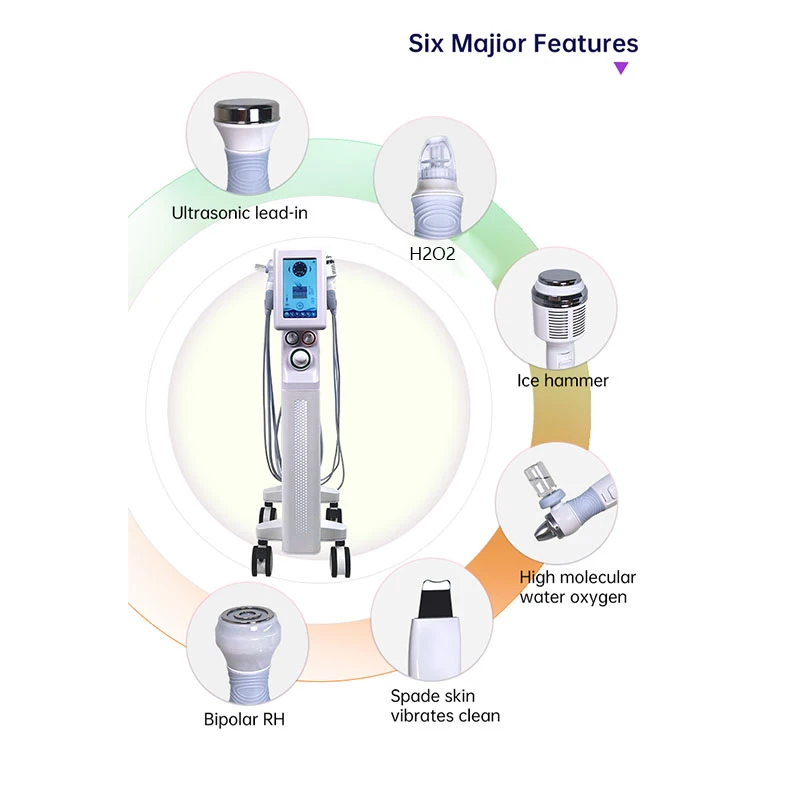 Six Majior Features

Ultrasonic lead-in

H2O2

Ice hammer

High molecular water oxygen

Spade skin vibrates clean

Bipolar RH