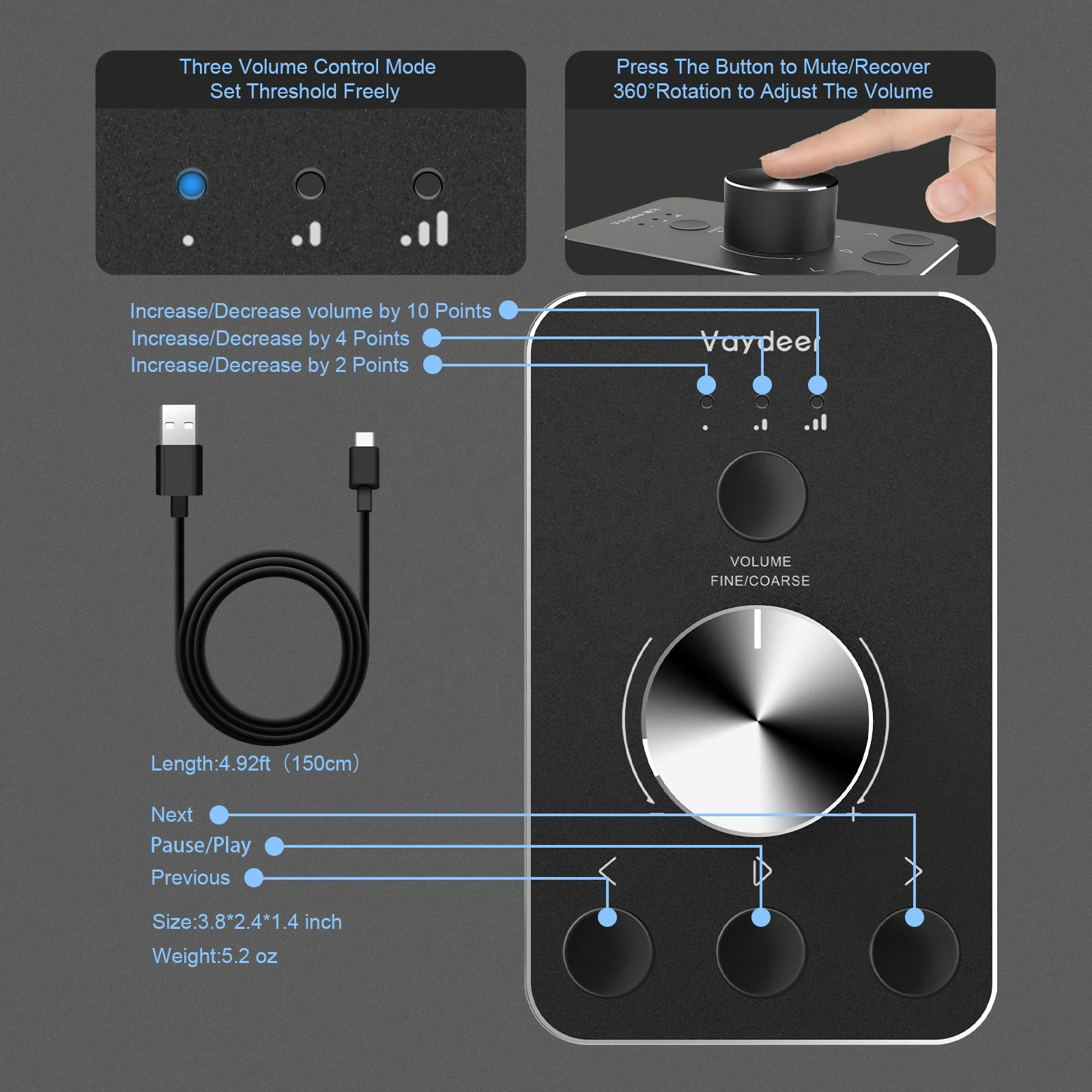 Three Volume Control Mode
Set Threshold Freely

Press The Button to Mute/Recover
360°Rotation to Adjust The Volume

Increase/Decrease volume by 10 Points
Increase/Decrease by 4 Points
Increase/Decrease by 2 Points

Vaydeer

VOLUME
FINE/COARSE

Length:4.92ft（150cm）

Next
Pause/Play
Previous

Size:3.8*2.4*1.4 inch
Weight:5.2 oz