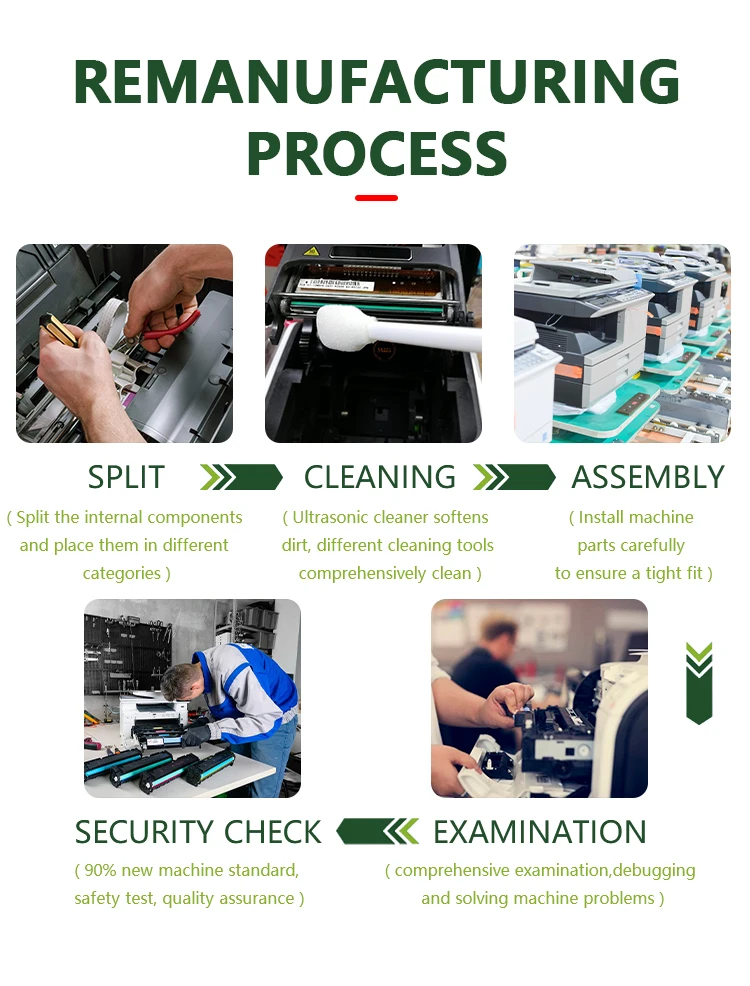 REMANUFACTURING PROCESS

SPLIT

( Split the internal components and place them in different categories )

CLEANING

( Ultrasonic cleaner softens dirt, different cleaning tools comprehensively clean )

ASSEMBLY

( Install machine parts carefully to ensure a tight fit )

SECURITY CHECK

( 90% new machine standard, safety test, quality assurance )

EXAMINATION

( comprehensive examination,debugging and solving machine problems )