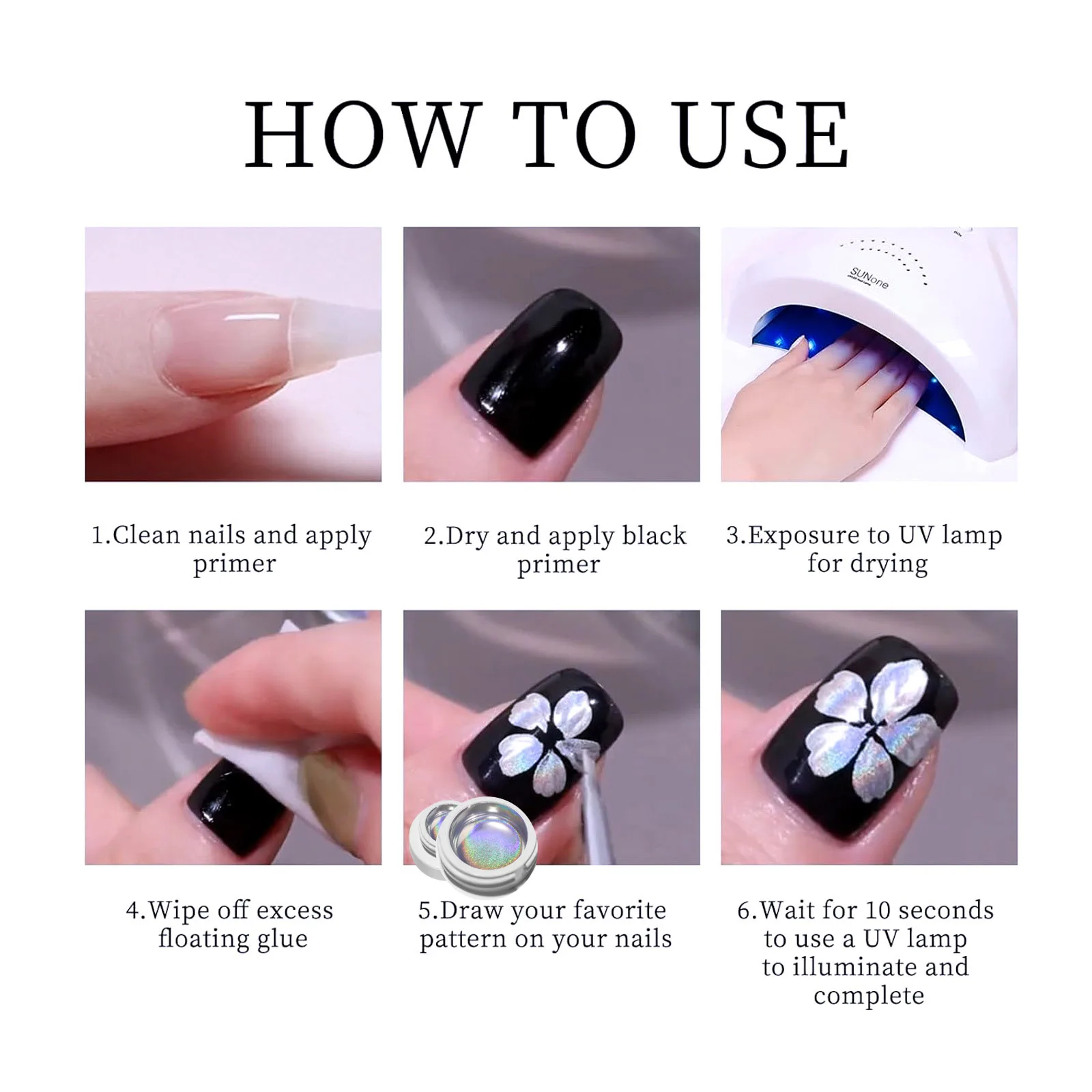 HOW TO USE

SUNone

1.Clean nails and apply primer

2.Dry and apply black primer

3.Exposure to UV lamp for drying

4.Wipe off excess floating glue

5.Draw your favorite pattern on your nails

6.Wait for 10 seconds to use a UV lamp to illuminate and complete