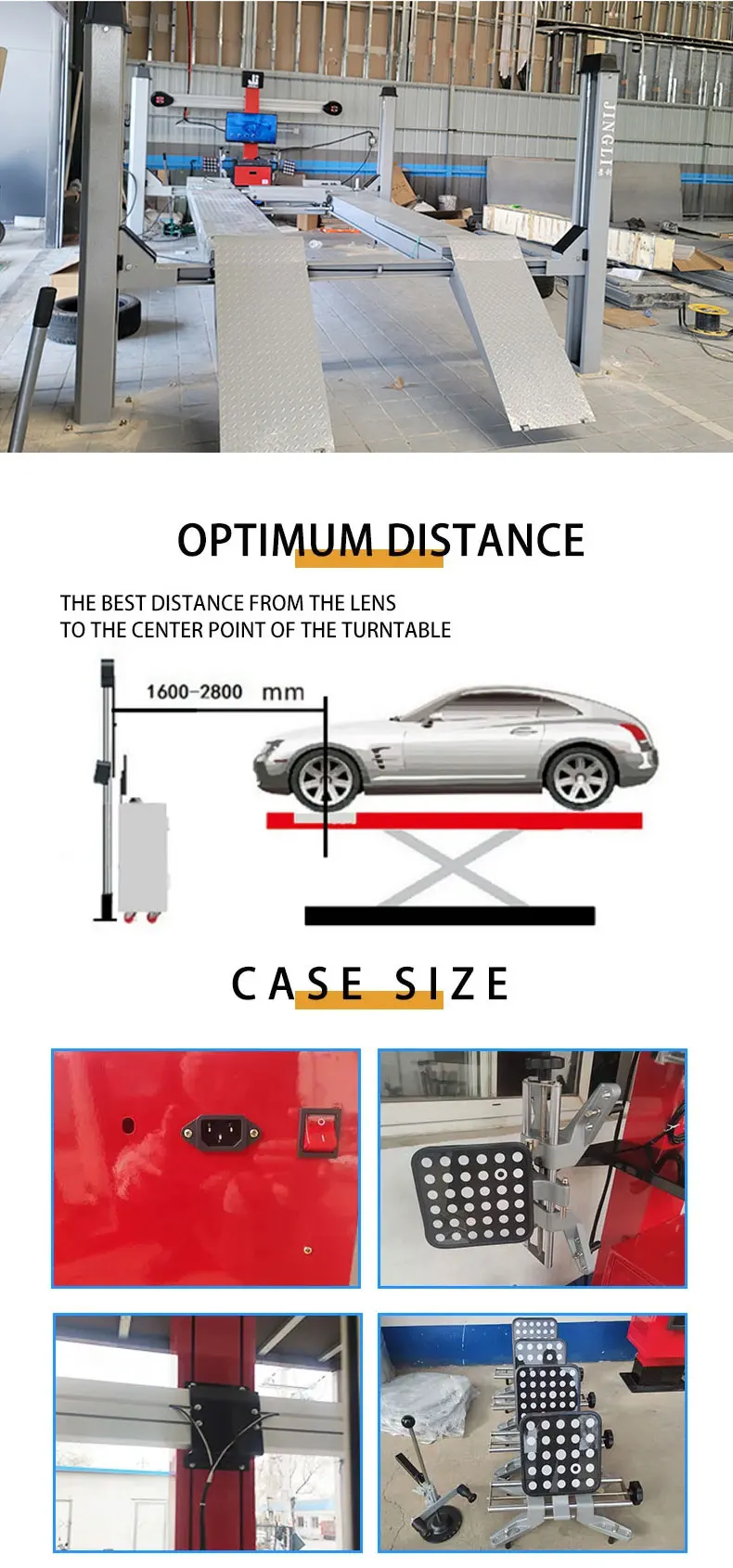 JINGLI

OPTIMUM DISTANCE

THE BEST DISTANCE FROM THE LENS
TO THE CENTER POINT OF THE TURNTABLE

1600-2800 mm

CASE SIZE