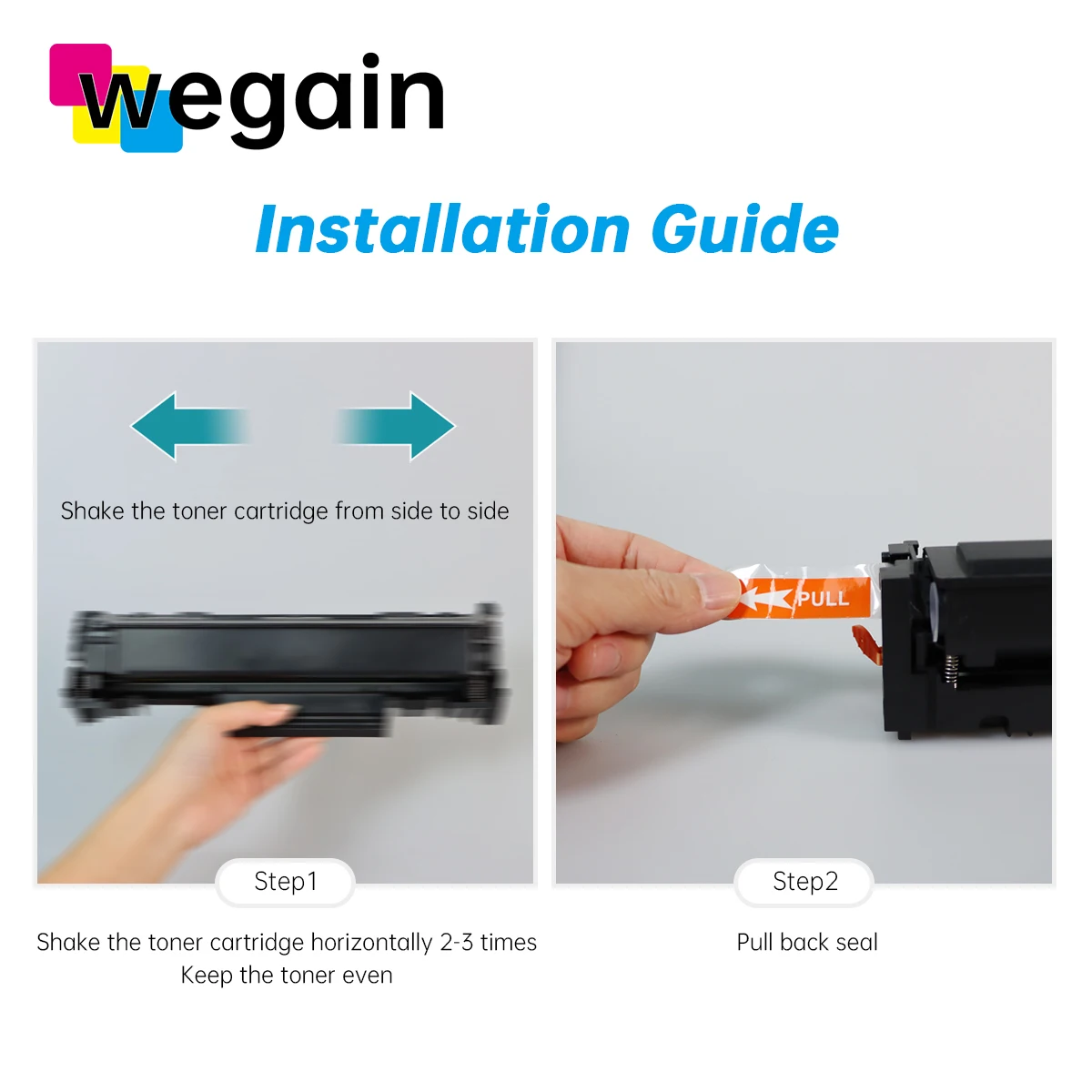 wegain

Installation Guide

Shake the toner cartridge from side to side

Step1

Shake the toner cartridge horizontally 2-3 times
Keep the toner even

PULL

Step2

Pull back seal