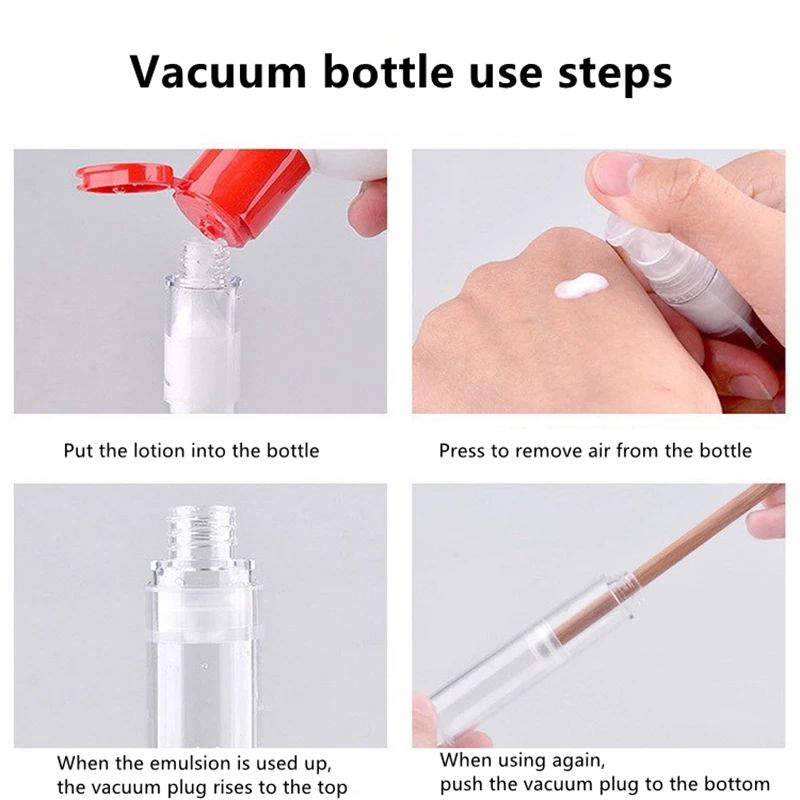 Vacuum bottle use steps

Put the lotion into the bottle

Press to remove air from the bottle

When the emulsion is used up, the vacuum plug rises to the top

When using again, push the vacuum plug to the bottom