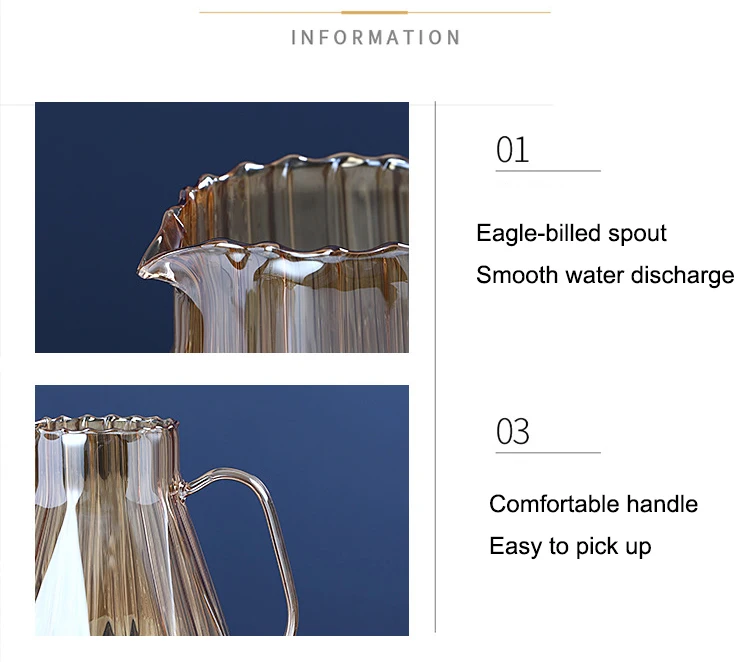 INFORMATION

01

Eagle-billed spout

Smooth water discharge

03

Comfortable handle

Easy to pick up