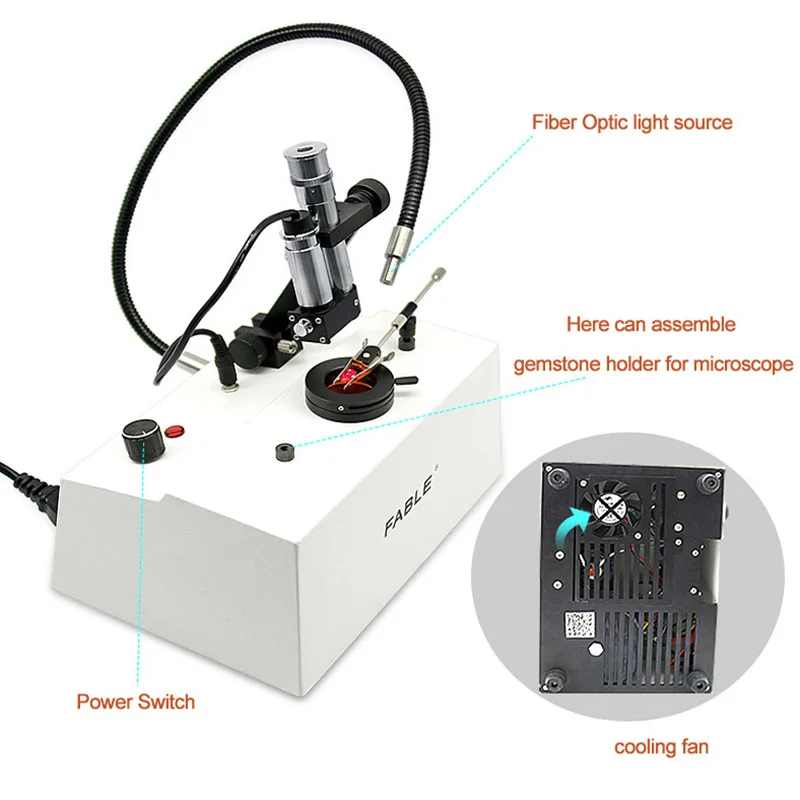 Fiber Optic light source

Here can assemble

gemstone holder for microscope

FABLE®

Power Switch

cooling fan