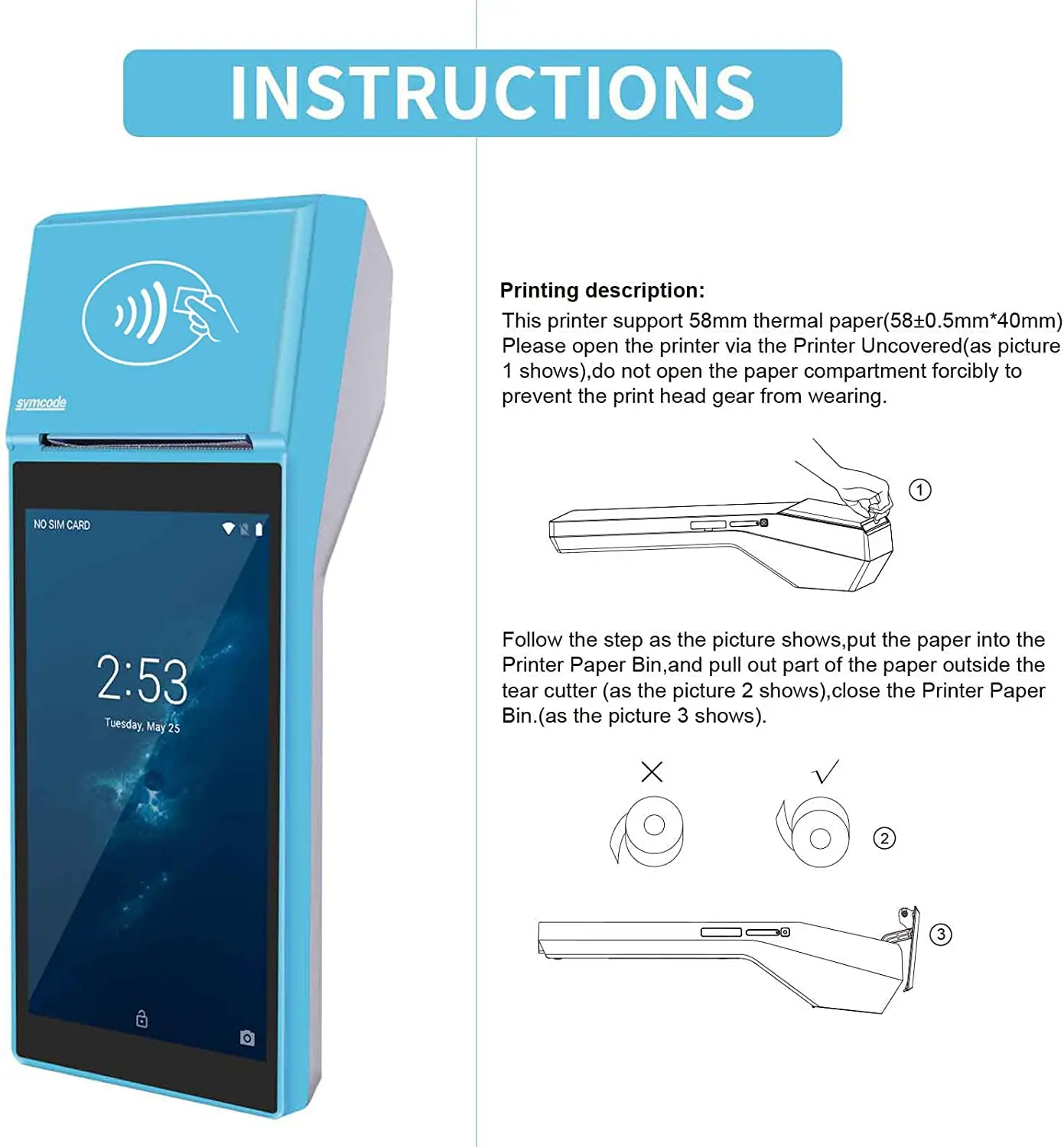 INSTRUCTIONS

symcode

NO SIM CARD

2:53

Tuesday, May 25

Printing description:

This printer support 58mm thermal paper(58±0.5mm*40mm) Please open the printer via the Printer Uncovered(as picture 1 shows),do not open the paper compartment forcibly to prevent the print head gear from wearing.

①

Follow the step as the picture shows,put the paper into the Printer Paper Bin,and pull out part of the paper outside the tear cutter (as the picture 2 shows),close the Printer Paper Bin.(as the picture 3 shows).

×

√

②

③