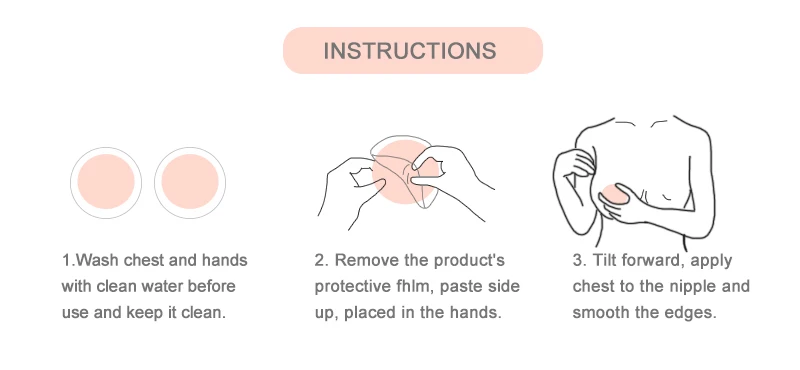 INSTRUCTIONS

1.Wash chest and hands with clean water before use and keep it clean.

2. Remove the product's protective fhlm, paste side up, placed in the hands.

3. Tilt forward, apply chest to the nipple and smooth the edges.