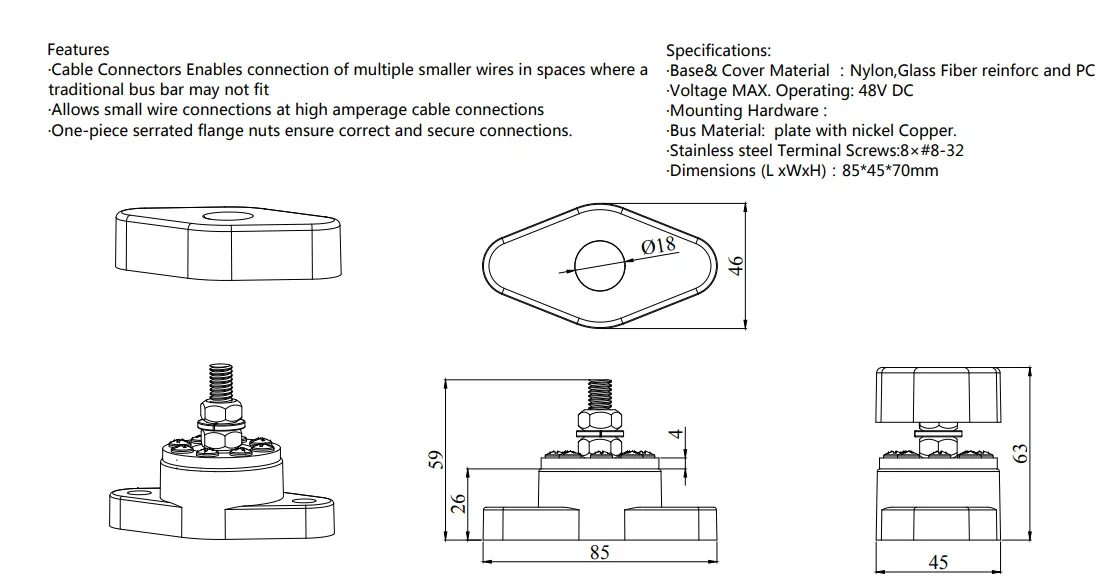 Features
·Cable Connectors Enables connection of multiple smaller wires in spaces where a traditional bus bar may not fit
·Allows small wire connections at high amperage cable connections
·One-piece serrated flange nuts ensure correct and secure connections.

Specifications:
·Base& Cover Material : Nylon,Glass Fiber reinforc and PC
·Voltage MAX. Operating: 48V DC
·Mounting Hardware :
·Bus Material: plate with nickel Copper.
·Stainless steel Terminal Screws:8×#8-32
·Dimensions (L xWxH) : 85*45*70mm

Ø18
46
59
26
4
85
63
45