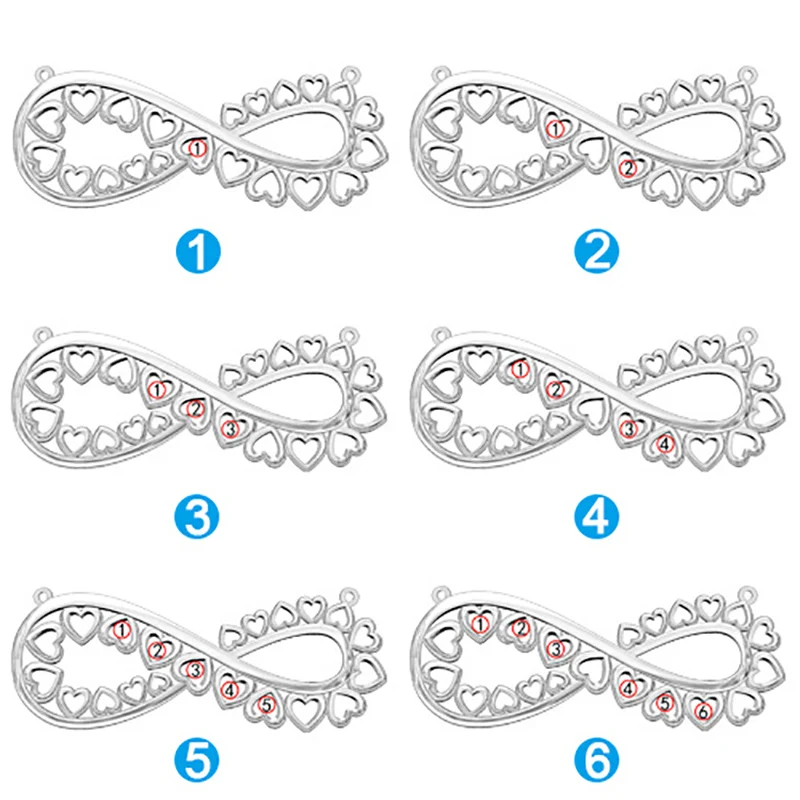 1

1

1
2

2

1
2
3

3

1
2
3
4

4

1
2
3
4
5

5

1
2
3
4
5
6

6