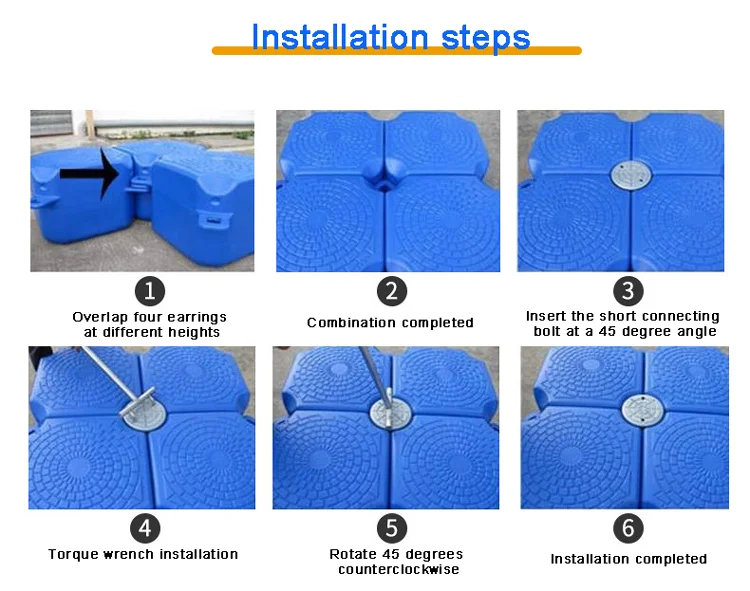 Installation steps

1
Overlap four earrings at different heights

2
Combination completed

3
Insert the short connecting bolt at a 45 degree angle

4
Torque wrench installation

5
Rotate 45 degrees counterclockwise

6
Installation completed