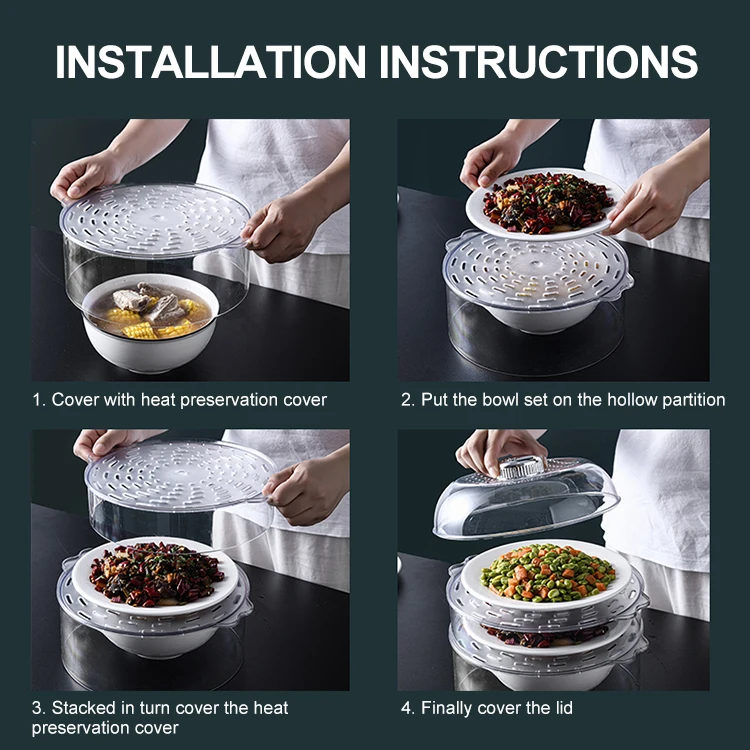 INSTALLATION INSTRUCTIONS

1. Cover with heat preservation cover

2. Put the bowl set on the hollow partition

3. Stacked in turn cover the heat preservation cover

4. Finally cover the lid