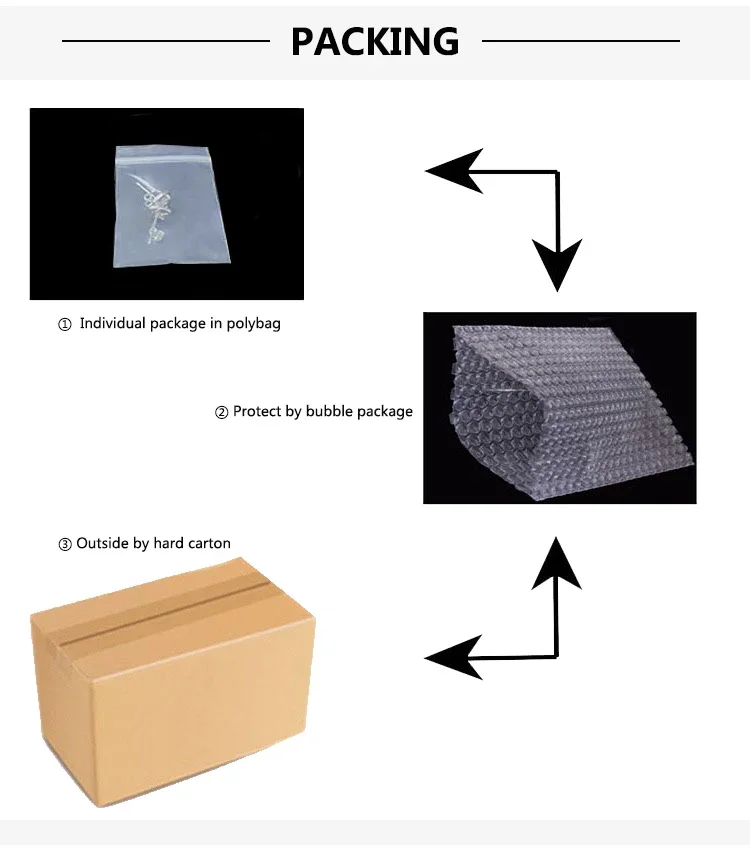 PACKING

① Individual package in polybag

② Protect by bubble package

③ Outside by hard carton