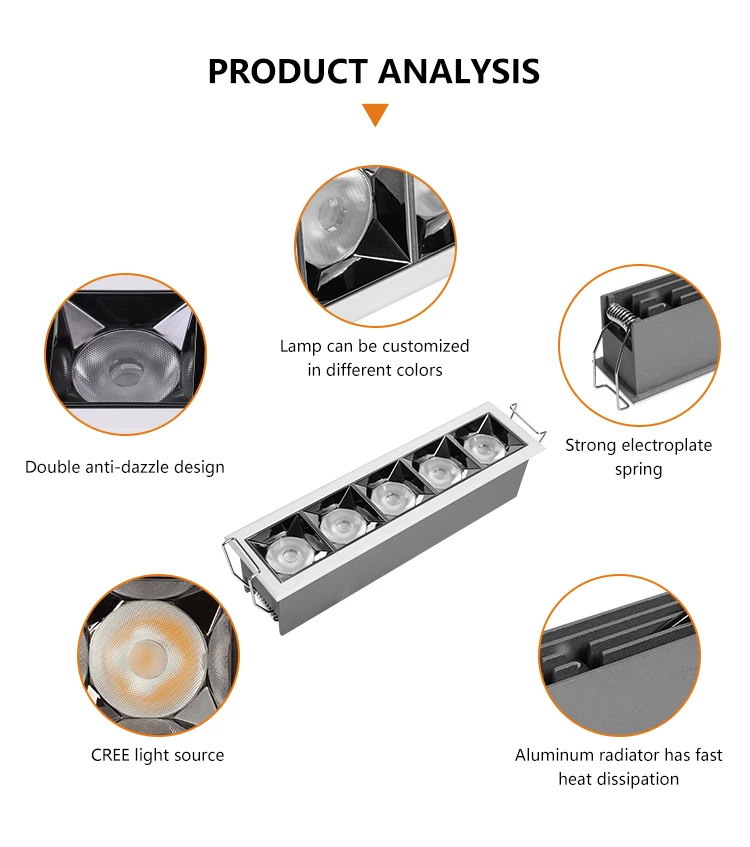 PRODUCT ANALYSIS

Lamp can be customized in different colors

Double anti-dazzle design

Strong electroplate spring

CREE light source

Aluminum radiator has fast heat dissipation