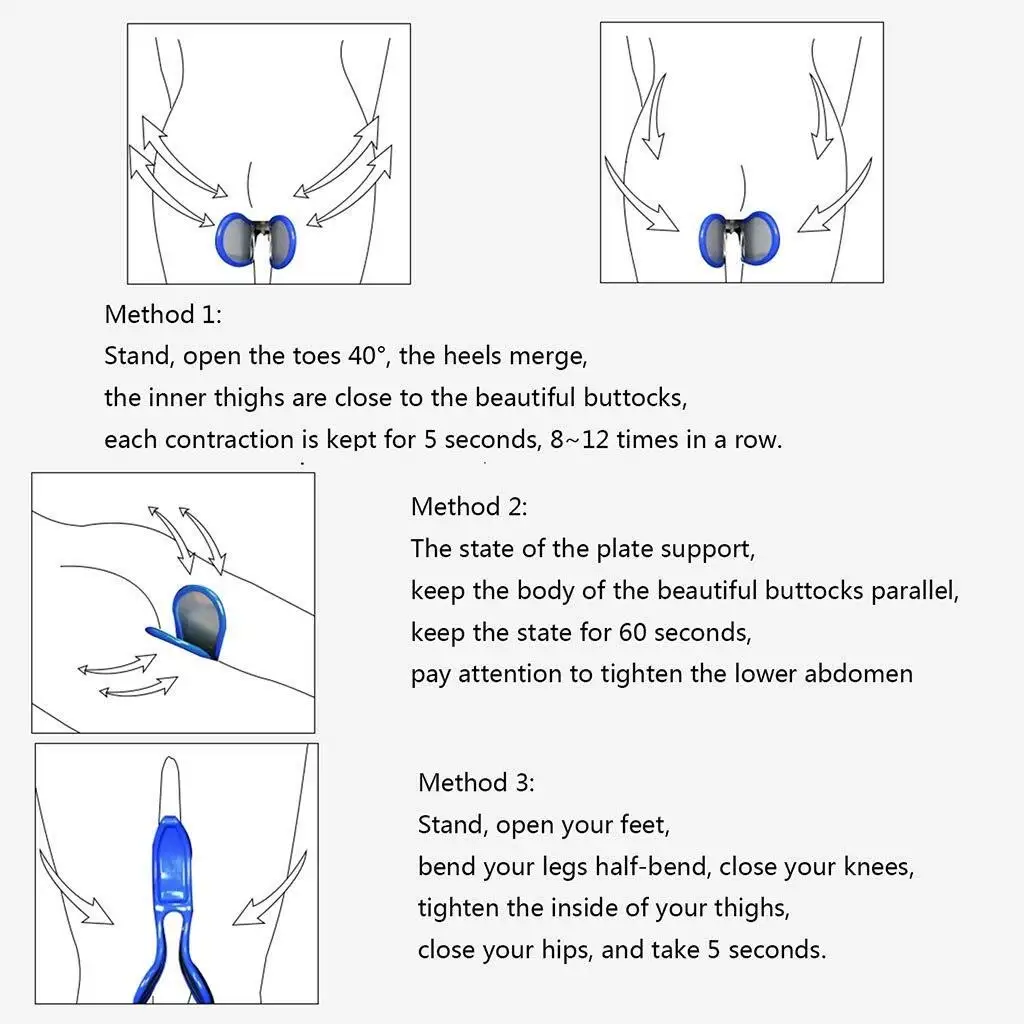 Method 1:
Stand, open the toes 40°, the heels merge,
the inner thighs are close to the beautiful buttocks,
each contraction is kept for 5 seconds, 8~12 times in a row.

Method 2:
The state of the plate support,
keep the body of the beautiful buttocks parallel,
keep the state for 60 seconds,
pay attention to tighten the lower abdomen

Method 3:
Stand, open your feet,
bend your legs half-bend, close your knees,
tighten the inside of your thighs,
close your hips, and take 5 seconds.