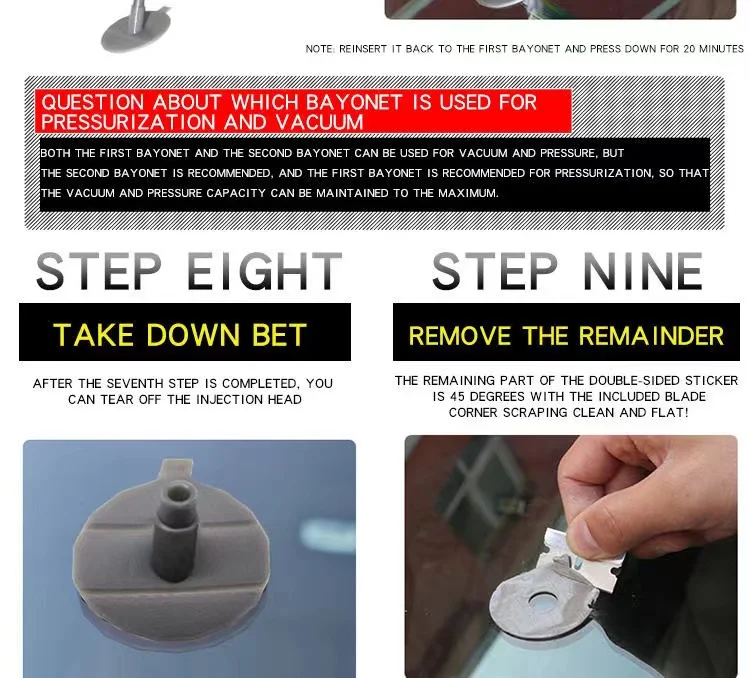 NOTE: REINSERT IT BACK TO THE FIRST BAYONET AND PRESS DOWN FOR 20 MINUTES

QUESTION ABOUT WHICH BAYONET IS USED FOR PRESSURIZATION AND VACUUM

BOTH THE FIRST BAYONET AND THE SECOND BAYONET CAN BE USED FOR VACUUM AND PRESSURE, BUT THE SECOND BAYONET IS RECOMMENDED, AND THE FIRST BAYONET IS RECOMMENDED FOR PRESSURIZATION, SO THAT THE VACUUM AND PRESSURE CAPACITY CAN BE MAINTAINED TO THE MAXIMUM.

STEP EIGHT

TAKE DOWN BET

AFTER THE SEVENTH STEP IS COMPLETED, YOU CAN TEAR OFF THE INJECTION HEAD

STEP NINE

REMOVE THE REMAINDER

THE REMAINING PART OF THE DOUBLE-SIDED STICKER IS 45 DEGREES WITH THE INCLUDED BLADE CORNER SCRAPING CLEAN AND FLAT!