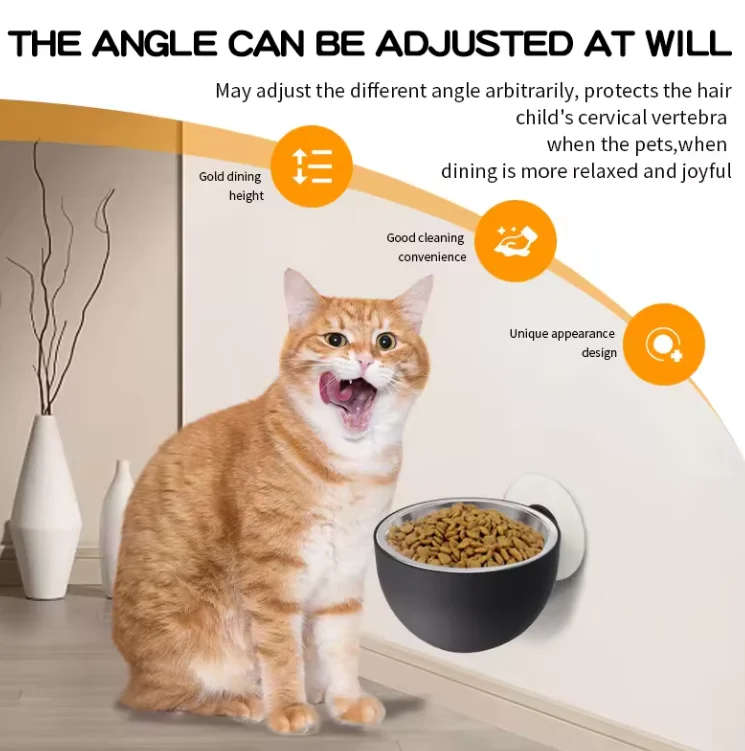 THE ANGLE CAN BE ADJUSTED AT WILL

May adjust the different angle arbitrarily, protects the hair child's cervical vertebra when the pets,when dining is more relaxed and joyful

Gold dining height

Good cleaning convenience

Unique appearance design