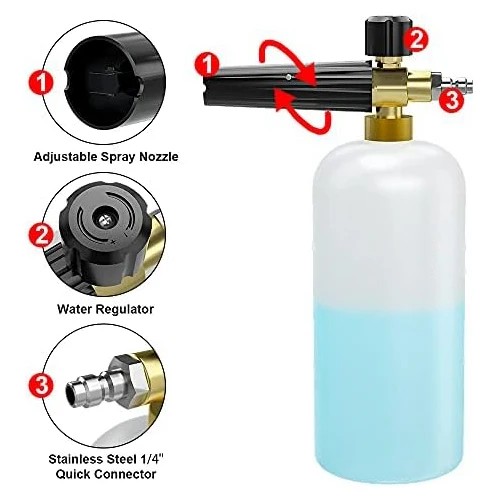 1

Adjustable Spray Nozzle

2

Water Regulator

3

Stainless Steel 1/4" Quick Connector

1

2

3