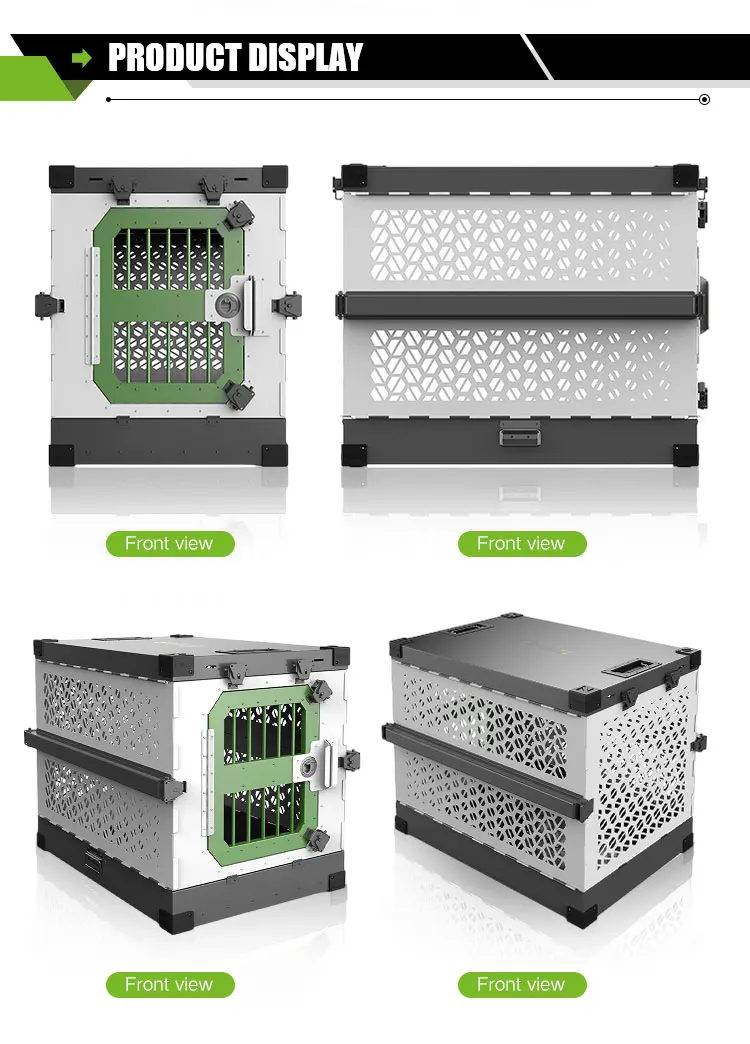 PRODUCT DISPLAY

Front view

Front view

Front view

Front view