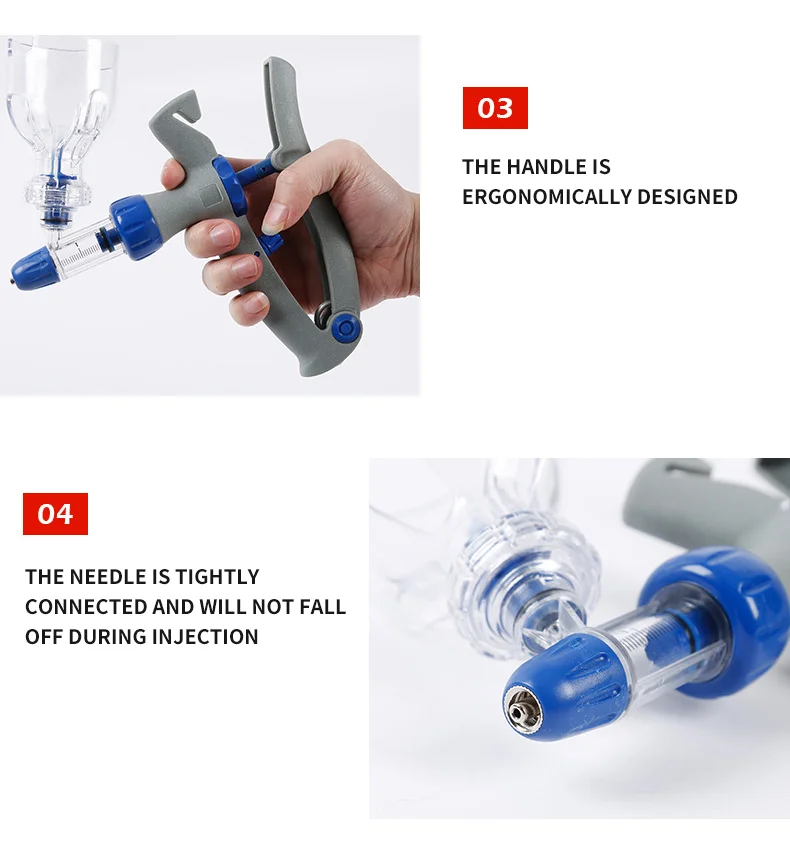 03

THE HANDLE IS ERGONOMICALLY DESIGNED

04

THE NEEDLE IS TIGHTLY CONNECTED AND WILL NOT FALL OFF DURING INJECTION