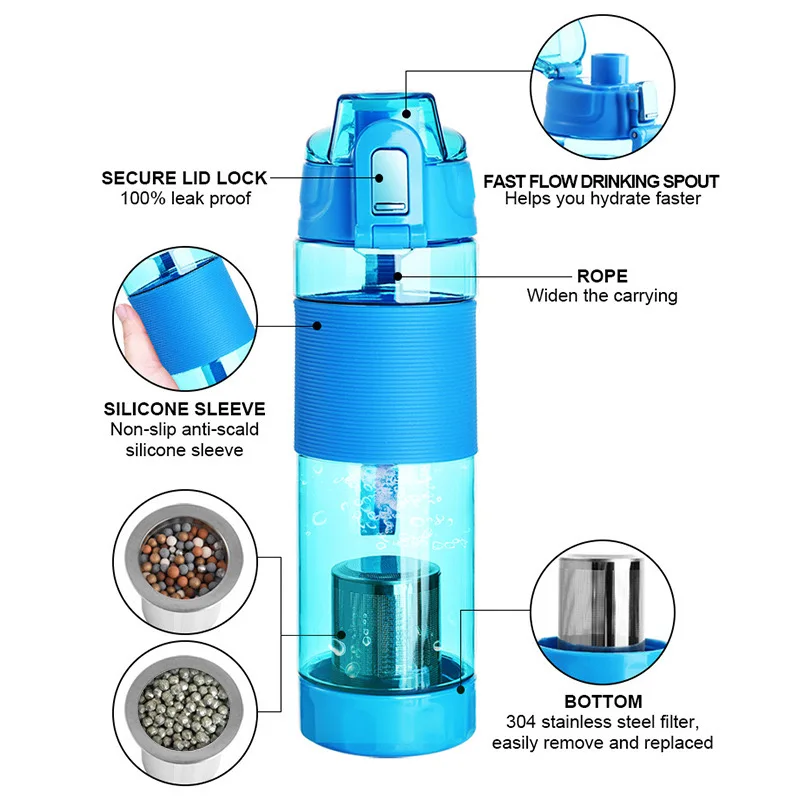 SECURE LID LOCK
100% leak proof

FAST FLOW DRINKING SPOUT
Helps you hydrate faster

ROPE
Widen the carrying

SILICONE SLEEVE
Non-slip anti-scald silicone sleeve

BOTTOM
304 stainless steel filter, easily remove and replaced