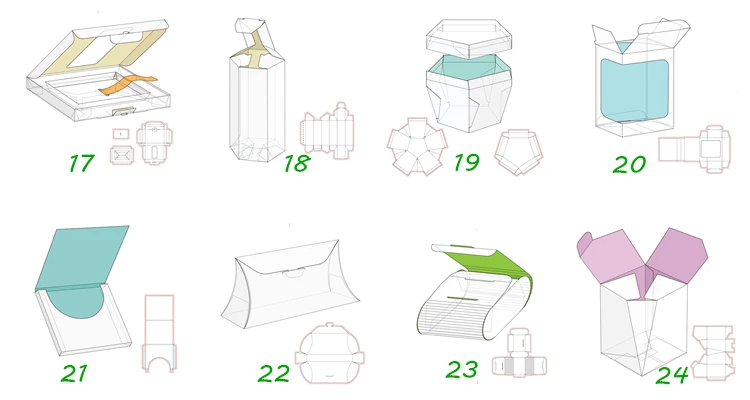 17
18
19
20
21
22
23
24