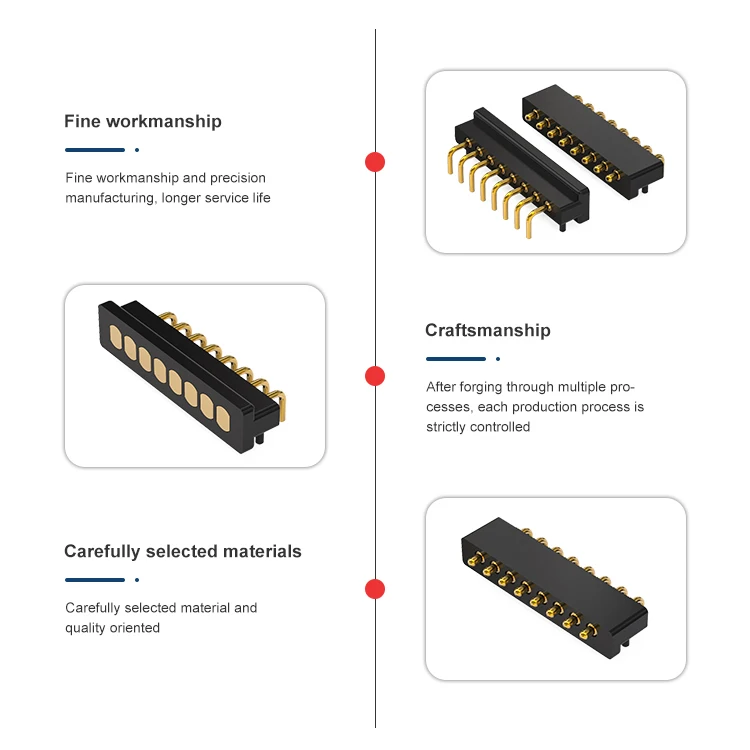 Fine workmanship

Fine workmanship and precision manufacturing, longer service life

Craftsmanship

After forging through multiple processes, each production process is strictly controlled

Carefully selected materials

Carefully selected material and quality oriented