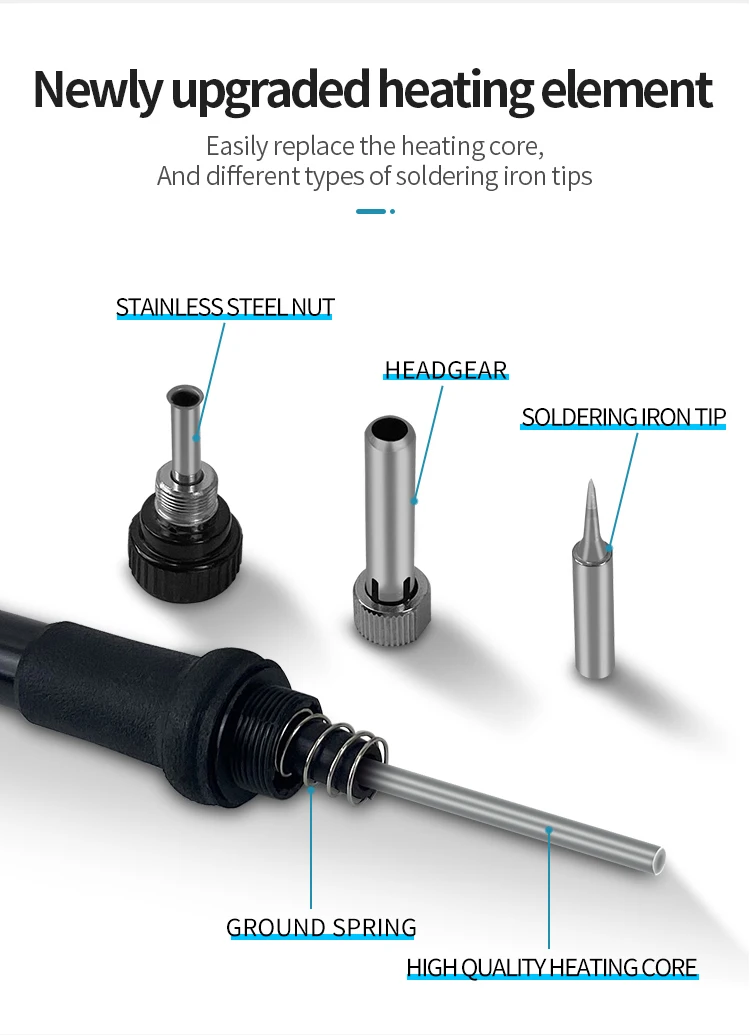 Newly upgraded heating element

Easily replace the heating core,
And different types of soldering iron tips

STAINLESS STEEL NUT

HEADGEAR

SOLDERING IRON TIP

GROUND SPRING

HIGH QUALITY HEATING CORE