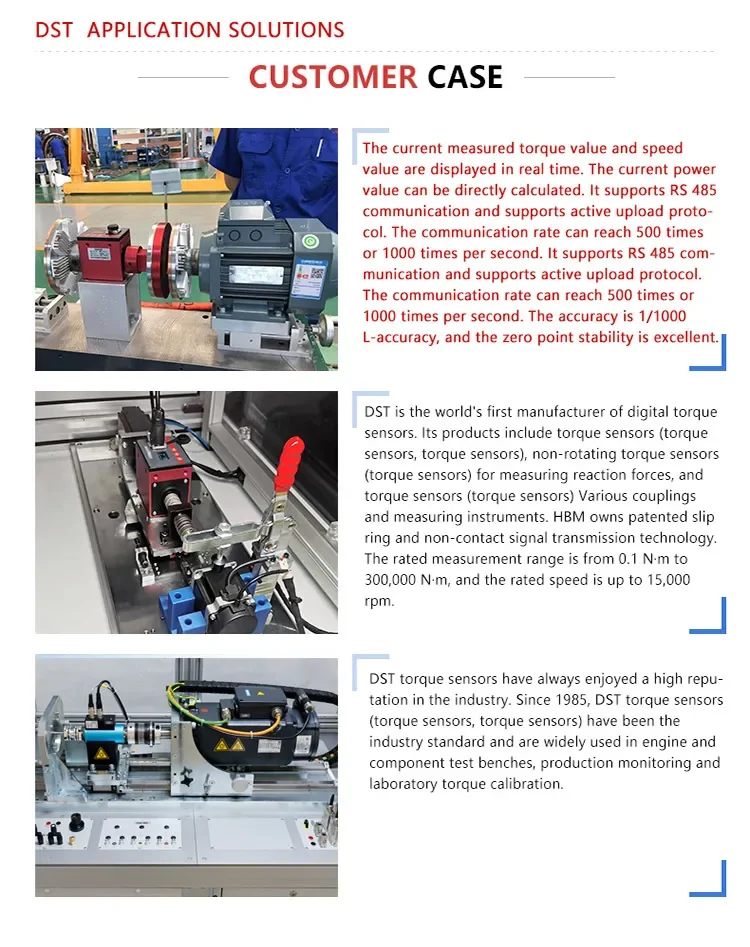 DST APPLICATION SOLUTIONS

CUSTOMER CASE

The current measured torque value and speed value are displayed in real time. The current power value can be directly calculated. It supports RS 485 communication and supports active upload protocol. The communication rate can reach 500 times or 1000 times per second. It supports RS 485 communication and supports active upload protocol. The communication rate can reach 500 times or 1000 times per second. The accuracy is 1/1000 L-accuracy, and the zero point stability is excellent.

DST is the world's first manufacturer of digital torque sensors. Its products include torque sensors (torque sensors, torque sensors), non-rotating torque sensors (torque sensors) for measuring reaction forces, and torque sensors (torque sensors) Various couplings and measuring instruments. HBM owns patented slip ring and non-contact signal transmission technology. The rated measurement range is from 0.1 N·m to 300,000 N·m, and the rated speed is up to 15,000 rpm.

DST torque sensors have always enjoyed a high reputation in the industry. Since 1985, DST torque sensors (torque sensors, torque sensors) have been the industry standard and are widely used in engine and component test benches, production monitoring and laboratory torque calibration.