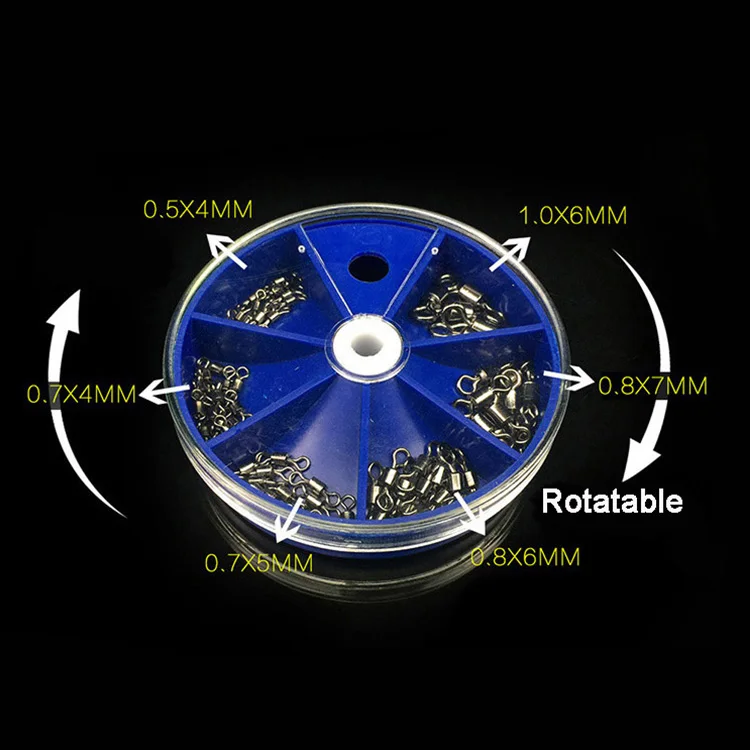 0.5X4MM

1.0X6MM

0.7X4MM

0.8X7MM

Rotatable

0.7X5MM

0.8X6MM