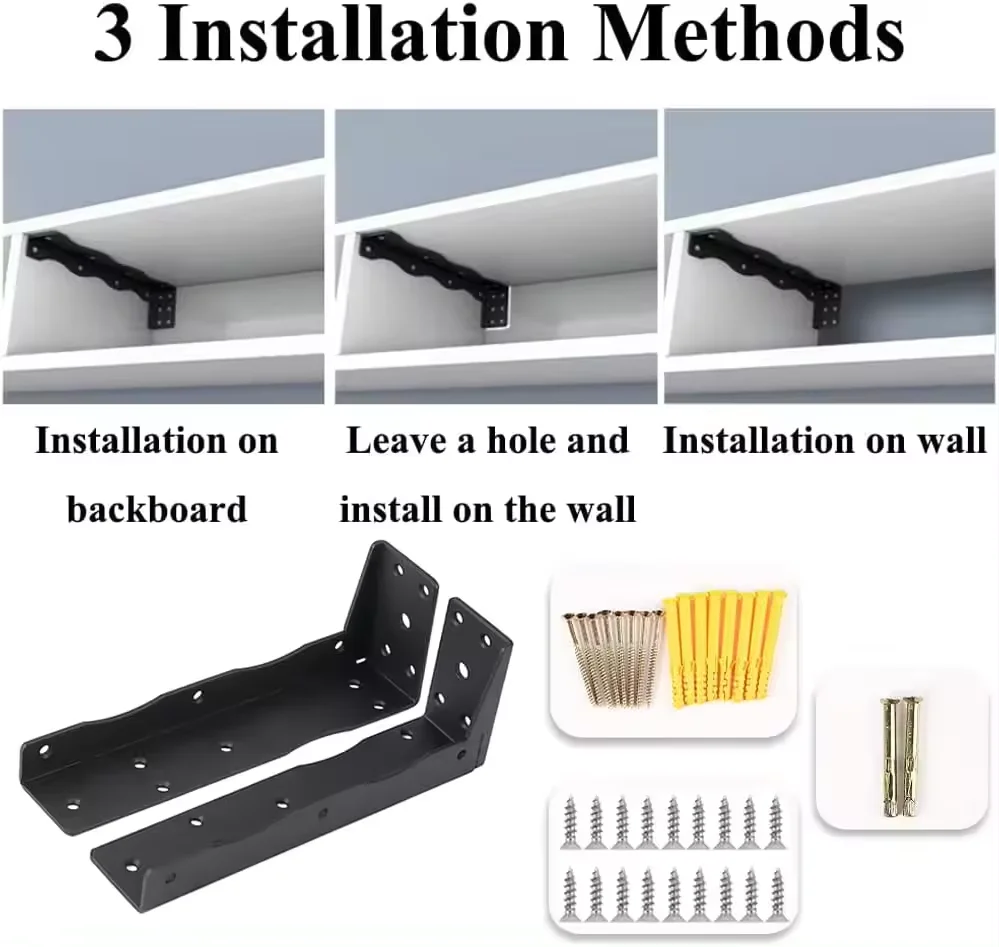 3 Installation Methods

Installation on backboard

Leave a hole and install on the wall

Installation on wall