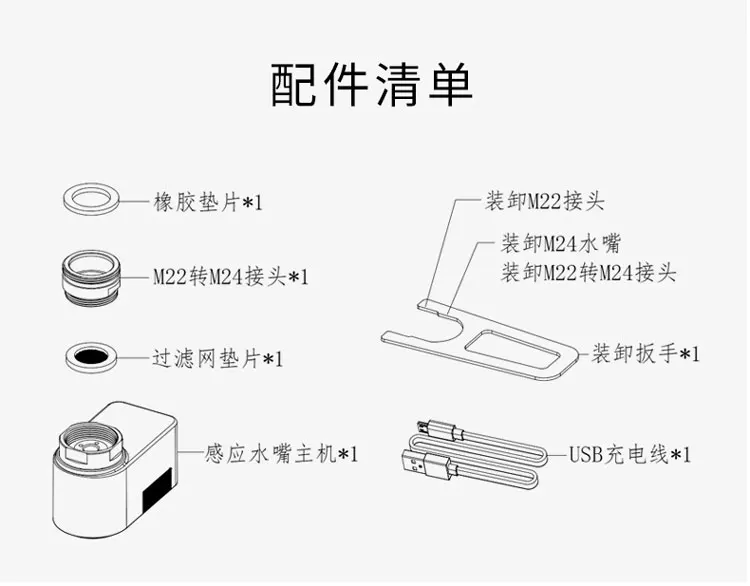 配件清单

橡胶垫片*1

M22转M24接头*1

过滤网垫片*1

感应水嘴主机*1

装卸M22接头

装卸M24水嘴
装卸M22转M24接头

装卸扳手*1

USB充电线*1