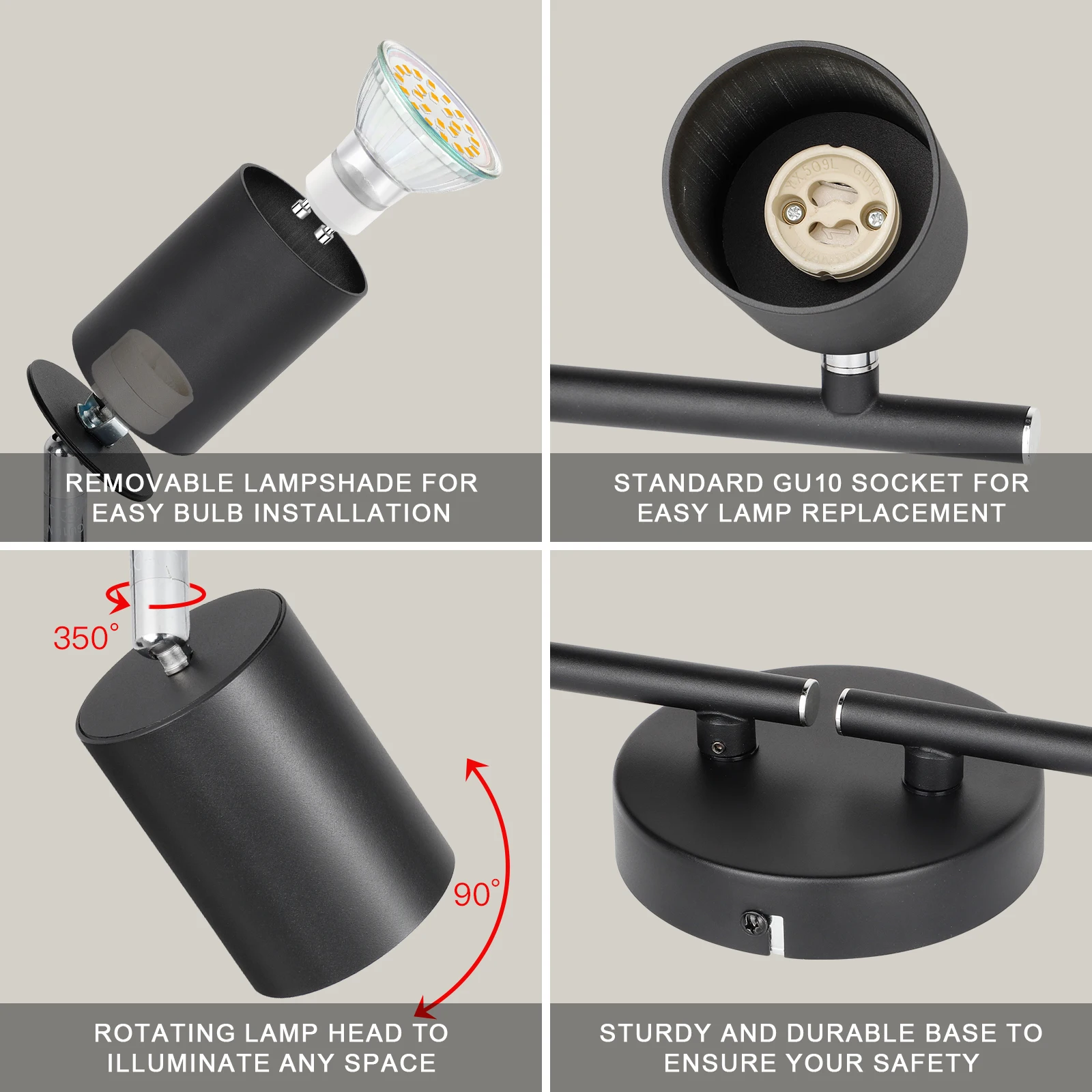 REMOVABLE LAMPSHADE FOR EASY BULB INSTALLATION

YX509L GU10

STANDARD GU10 SOCKET FOR EASY LAMP REPLACEMENT

350°

90°

ROTATING LAMP HEAD TO ILLUMINATE ANY SPACE

STURDY AND DURABLE BASE TO ENSURE YOUR SAFETY