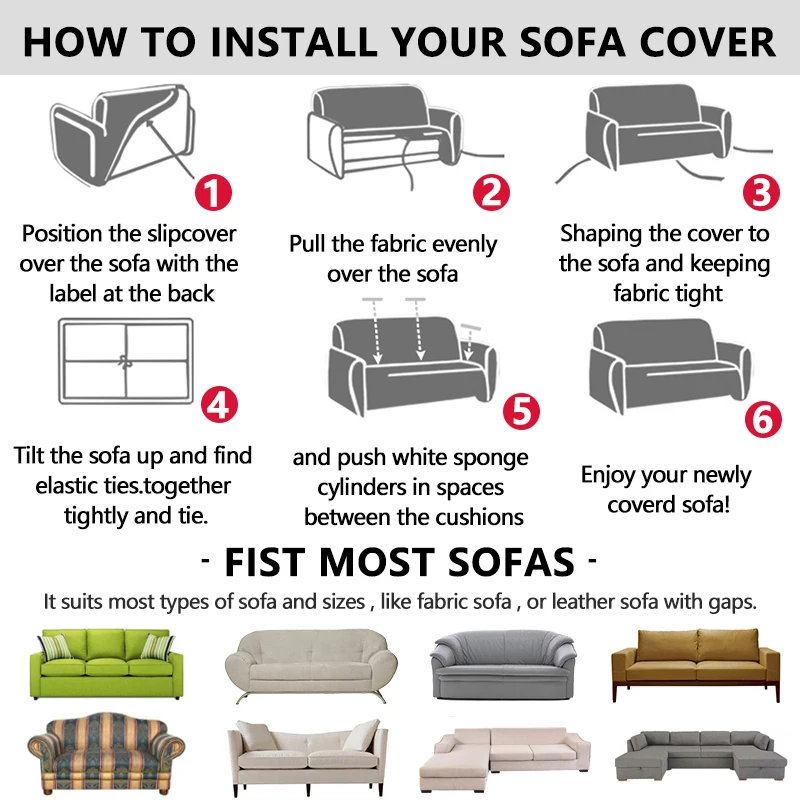 HOW TO INSTALL YOUR SOFA COVER

1
Position the slipcover over the sofa with the label at the back

2
Pull the fabric evenly over the sofa

3
Shaping the cover to the sofa and keeping fabric tight

4
Tilt the sofa up and find elastic ties.together tightly and tie.

5
and push white sponge cylinders in spaces between the cushions

6
Enjoy your newly coverd sofa!

- FIST MOST SOFAS -

It suits most types of sofa and sizes , like fabric sofa , or leather sofa with gaps.