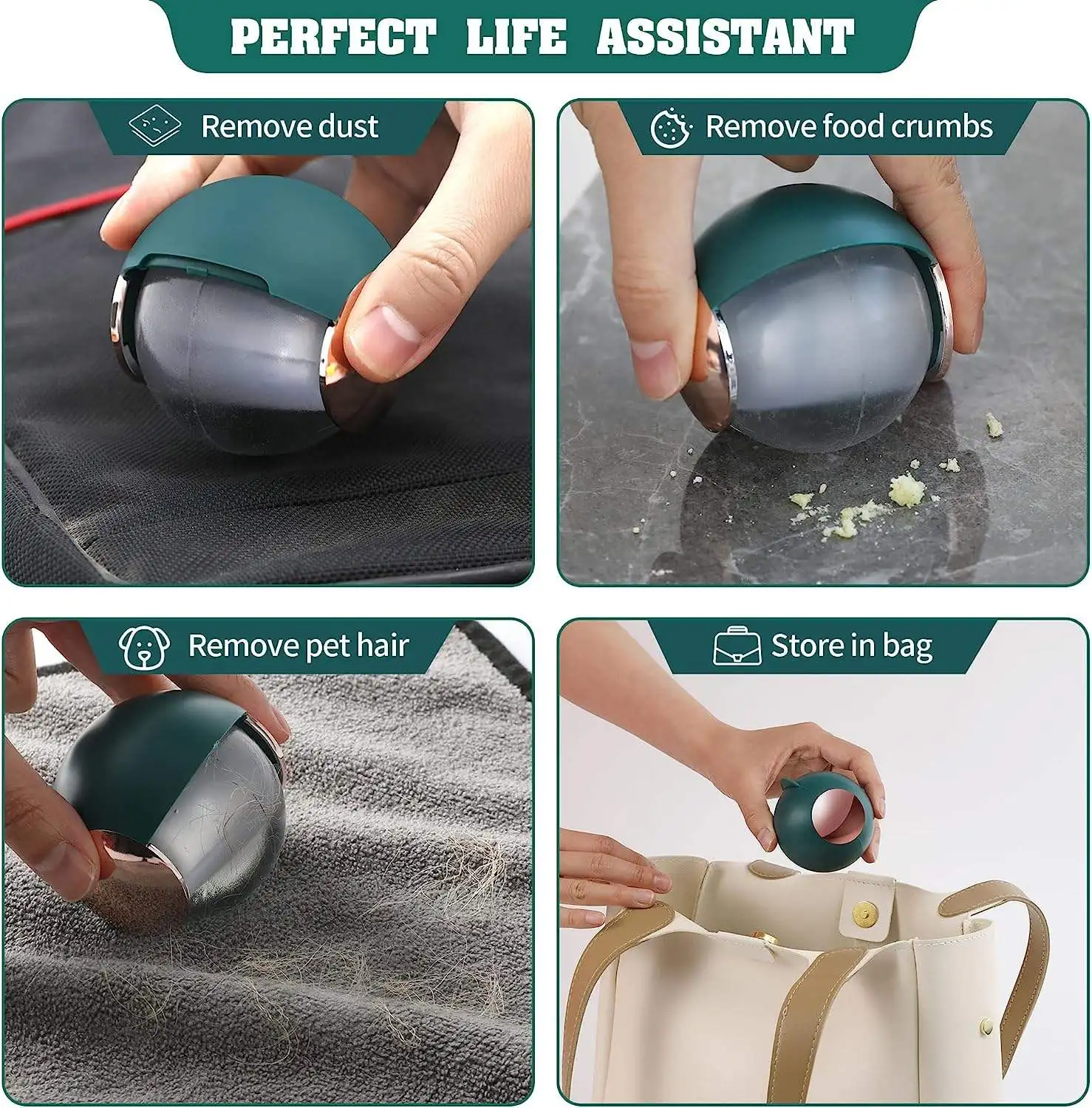 PERFECT LIFE ASSISTANT

Remove dust

Remove food crumbs

Remove pet hair

Store in bag