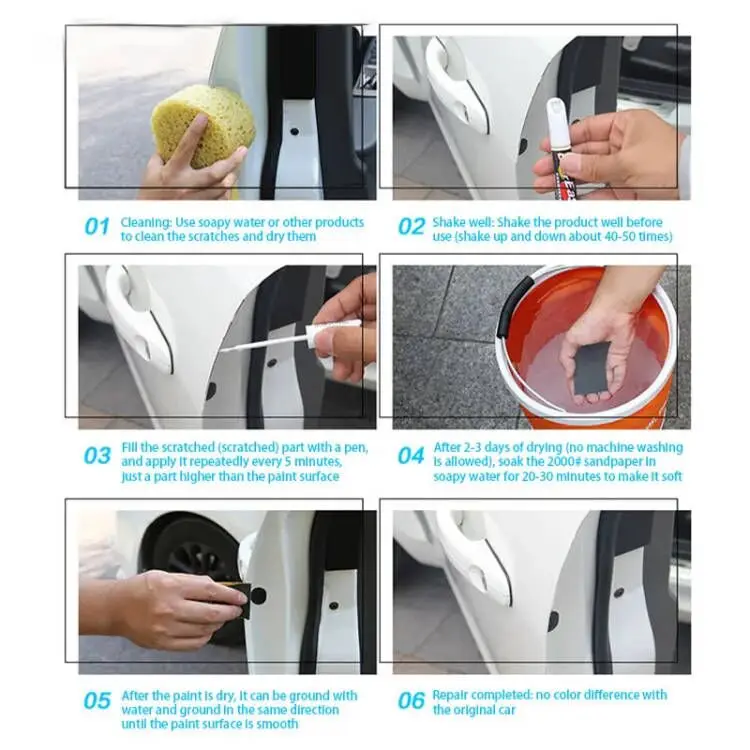 01 Cleaning: Use soapy water or other products to clean the scratches and dry them

02 Shake well: Shake the product well before use (shake up and down about 40-50 times)

03 Fill the scratched (scratched) part with a pen, and apply it repeatedly every 5 minutes, just a part higher than the paint surface

04 After 2-3 days of drying (no machine washing is allowed), soak the 2000# sandpaper in soapy water for 20-30 minutes to make it soft

05 After the paint is dry, it can be ground with water and ground in the same direction until the paint surface is smooth

06 Repair completed: no color difference with the original car