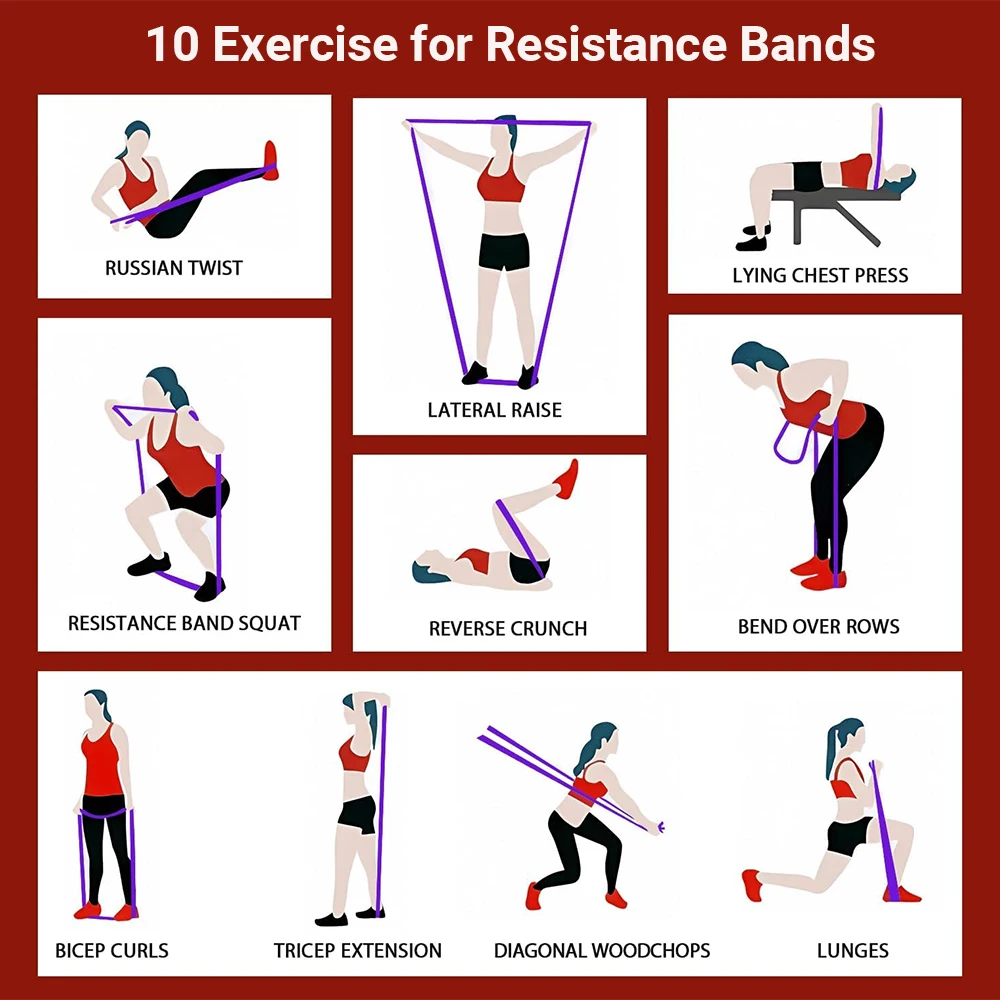 10 Exercise for Resistance Bands

RUSSIAN TWIST

LATERAL RAISE

LYING CHEST PRESS

RESISTANCE BAND SQUAT

REVERSE CRUNCH

BEND OVER ROWS

BICEP CURLS

TRICEP EXTENSION

DIAGONAL WOODCHOPS

LUNGES