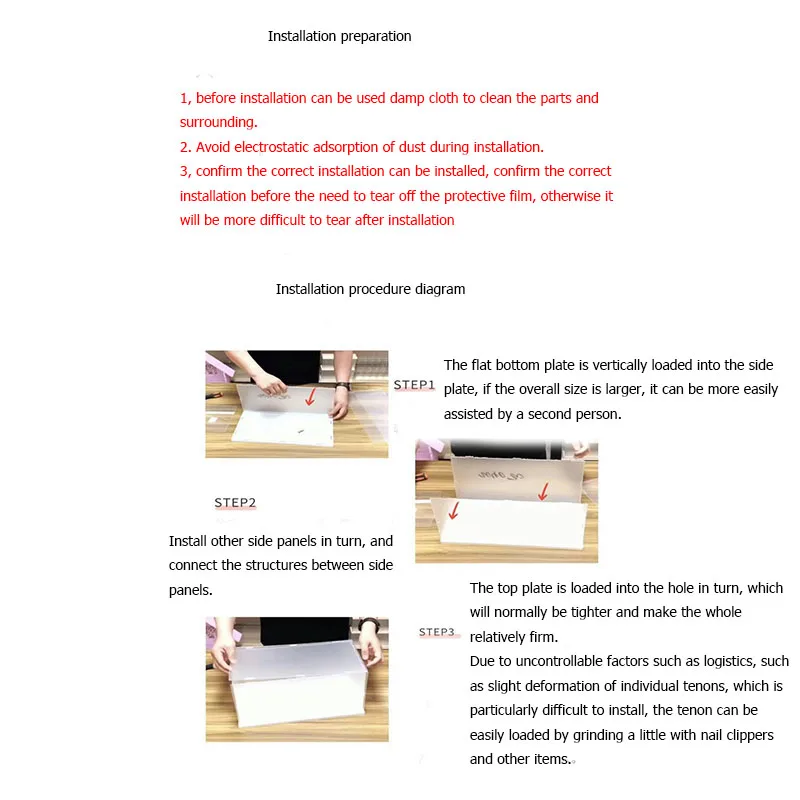 Installation preparation

1, before installation can be used damp cloth to clean the parts and surrounding.
2. Avoid electrostatic adsorption of dust during installation.
3, confirm the correct installation can be installed, confirm the correct installation before the need to tear off the protective film, otherwise it will be more difficult to tear after installation

Installation procedure diagram

STEP1

The flat bottom plate is vertically loaded into the side plate, if the overall size is larger, it can be more easily assisted by a second person.

STEP2

Install other side panels in turn, and connect the structures between side panels.

STEP3

The top plate is loaded into the hole in turn, which will normally be tighter and make the whole relatively firm.
Due to uncontrollable factors such as logistics, such as slight deformation of individual tenons, which is particularly difficult to install, the tenon can be easily loaded by grinding a little with nail clippers and other items.