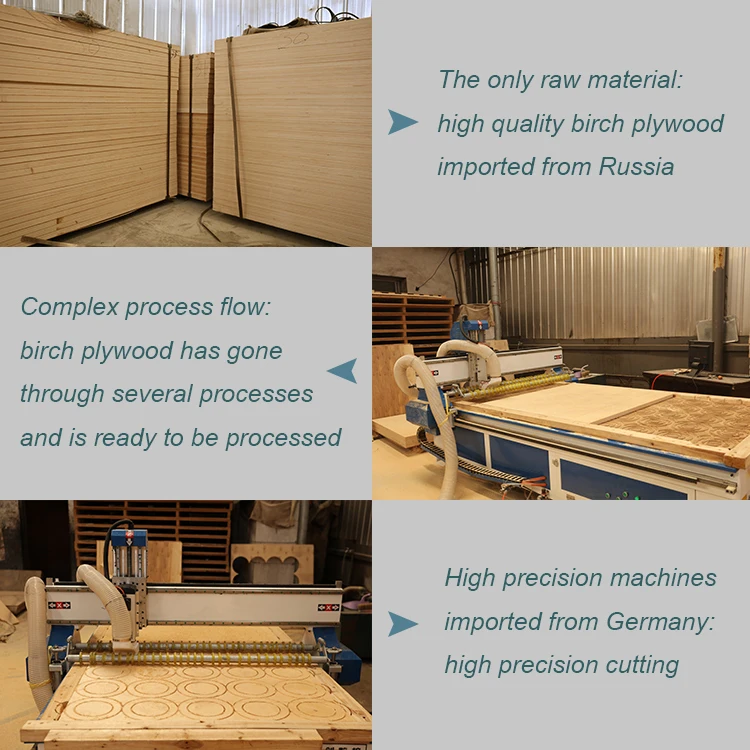 The only raw material:
high quality birch plywood
imported from Russia

Complex process flow:
birch plywood has gone
through several processes
and is ready to be processed

High precision machines
imported from Germany:
high precision cutting