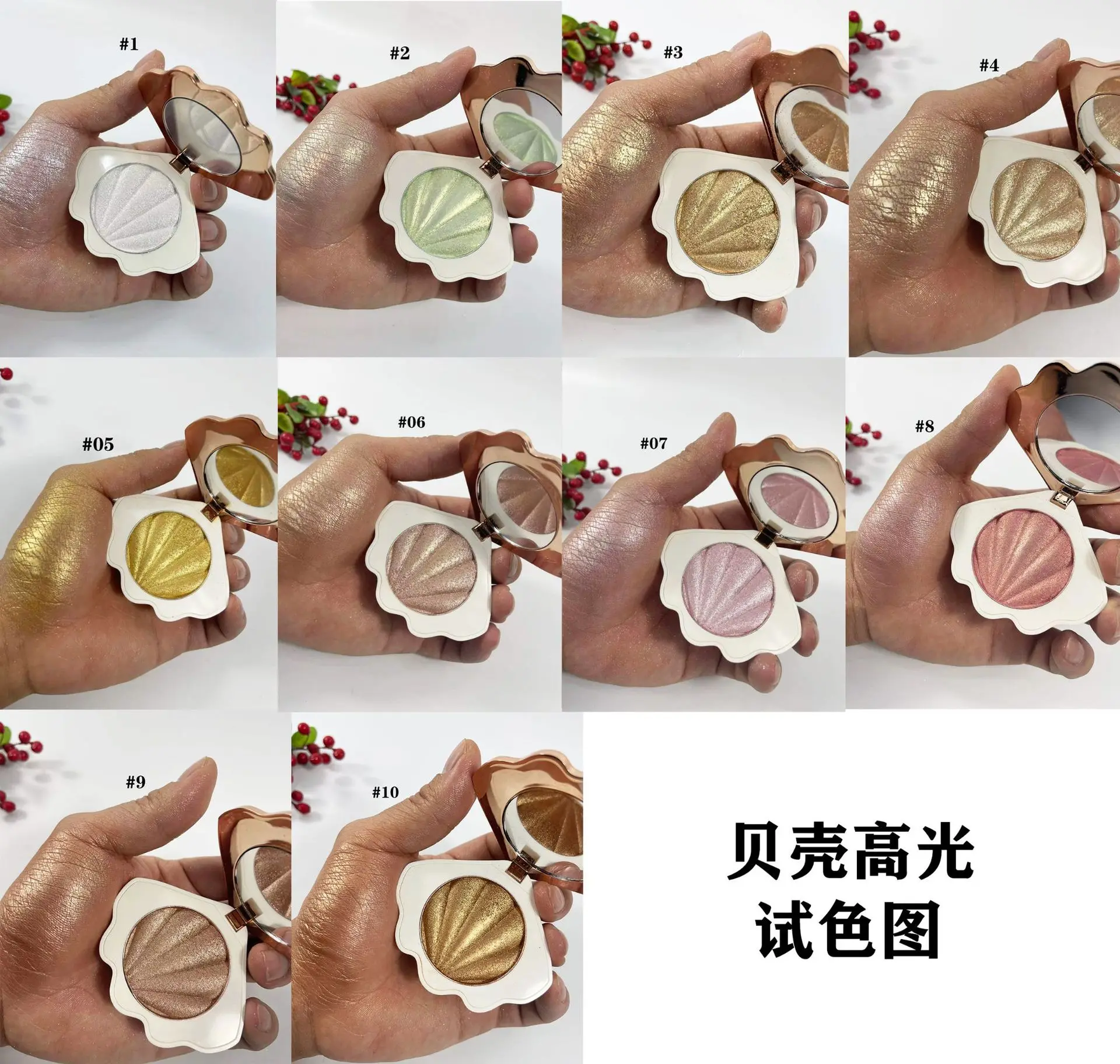 #1

#2

#3

#4

#05

#06

#07

#8

#9

#10

贝壳高光
试色图