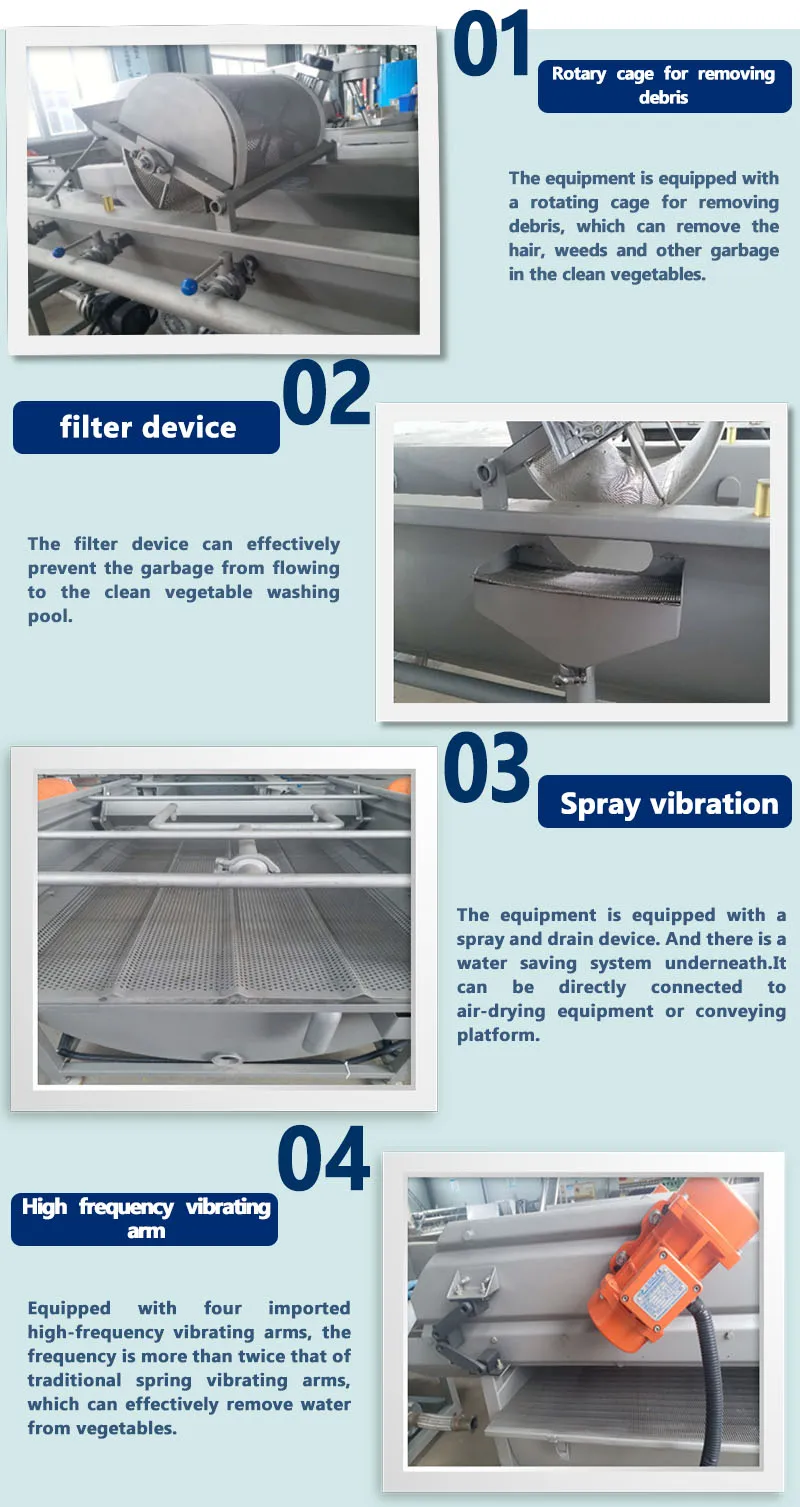 01

Rotary cage for removing debris

The equipment is equipped with a rotating cage for removing debris, which can remove the hair, weeds and other garbage in the clean vegetables.

02

filter device

The filter device can effectively prevent the garbage from flowing to the clean vegetable washing pool.

03

Spray vibration

The equipment is equipped with a spray and drain device. And there is a water saving system underneath.It can be directly connected to air-drying equipment or conveying platform.

04

High frequency vibrating arm

Equipped with four imported high-frequency vibrating arms, the frequency is more than twice that of traditional spring vibrating arms, which can effectively remove water from vegetables.