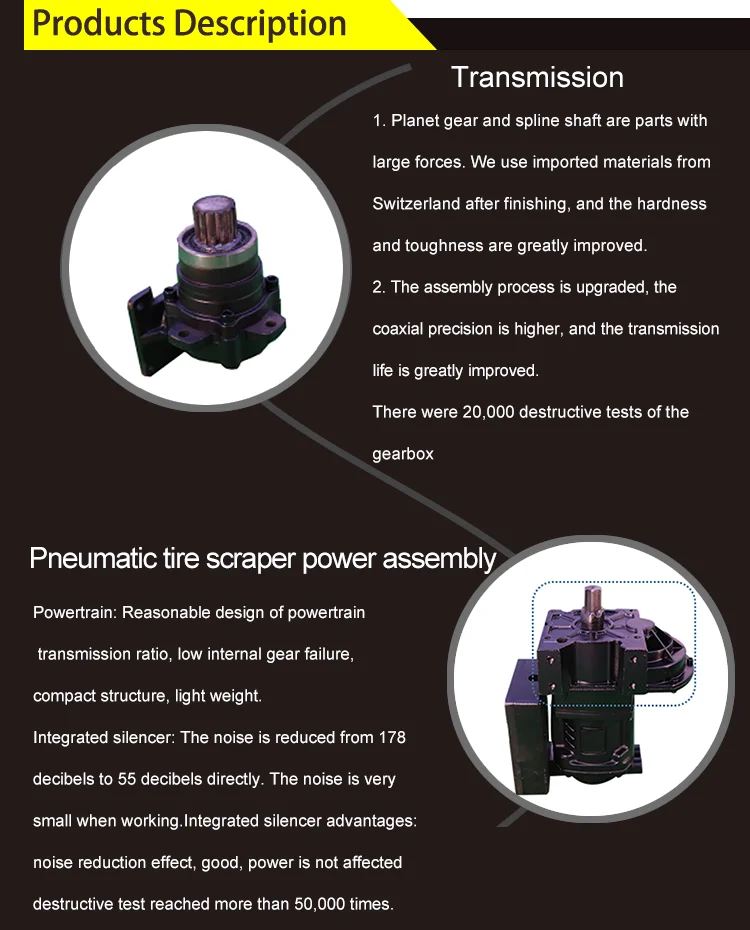 Products Description

Transmission

1. Planet gear and spline shaft are parts with large forces. We use imported materials from Switzerland after finishing, and the hardness and toughness are greatly improved.

2. The assembly process is upgraded, the coaxial precision is higher, and the transmission life is greatly improved.

There were 20,000 destructive tests of the gearbox

Pneumatic tire scraper power assembly

Powertrain: Reasonable design of powertrain transmission ratio, low internal gear failure, compact structure, light weight.

Integrated silencer: The noise is reduced from 178 decibels to 55 decibels directly. The noise is very small when working.Integrated silencer advantages: noise reduction effect, good, power is not affected destructive test reached more than 50,000 times.