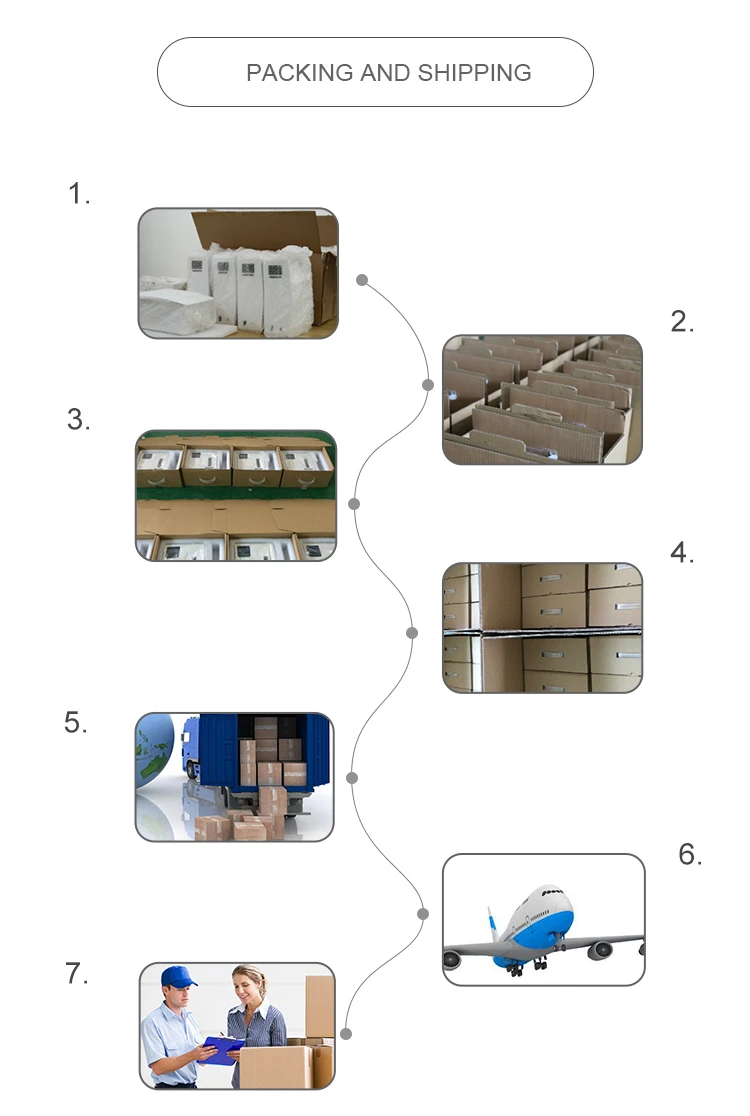 PACKING AND SHIPPING

1.

2.

3.

4.

5.

6.

7.