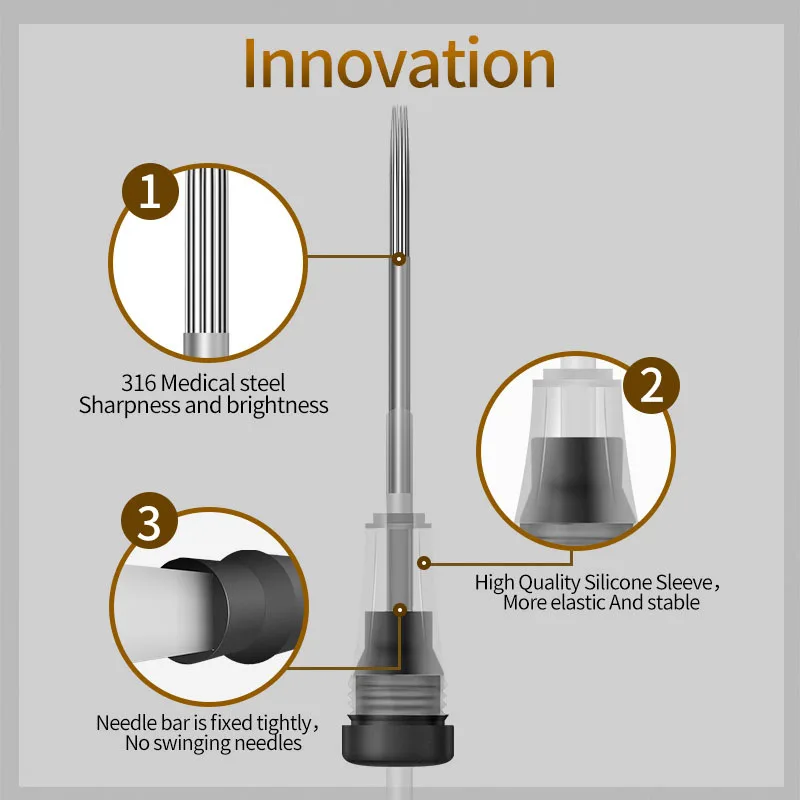 Innovation

1

316 Medical steel
Sharpness and brightness

2

High Quality Silicone Sleeve,
More elastic And stable

3

Needle bar is fixed tightly,
No swinging needles