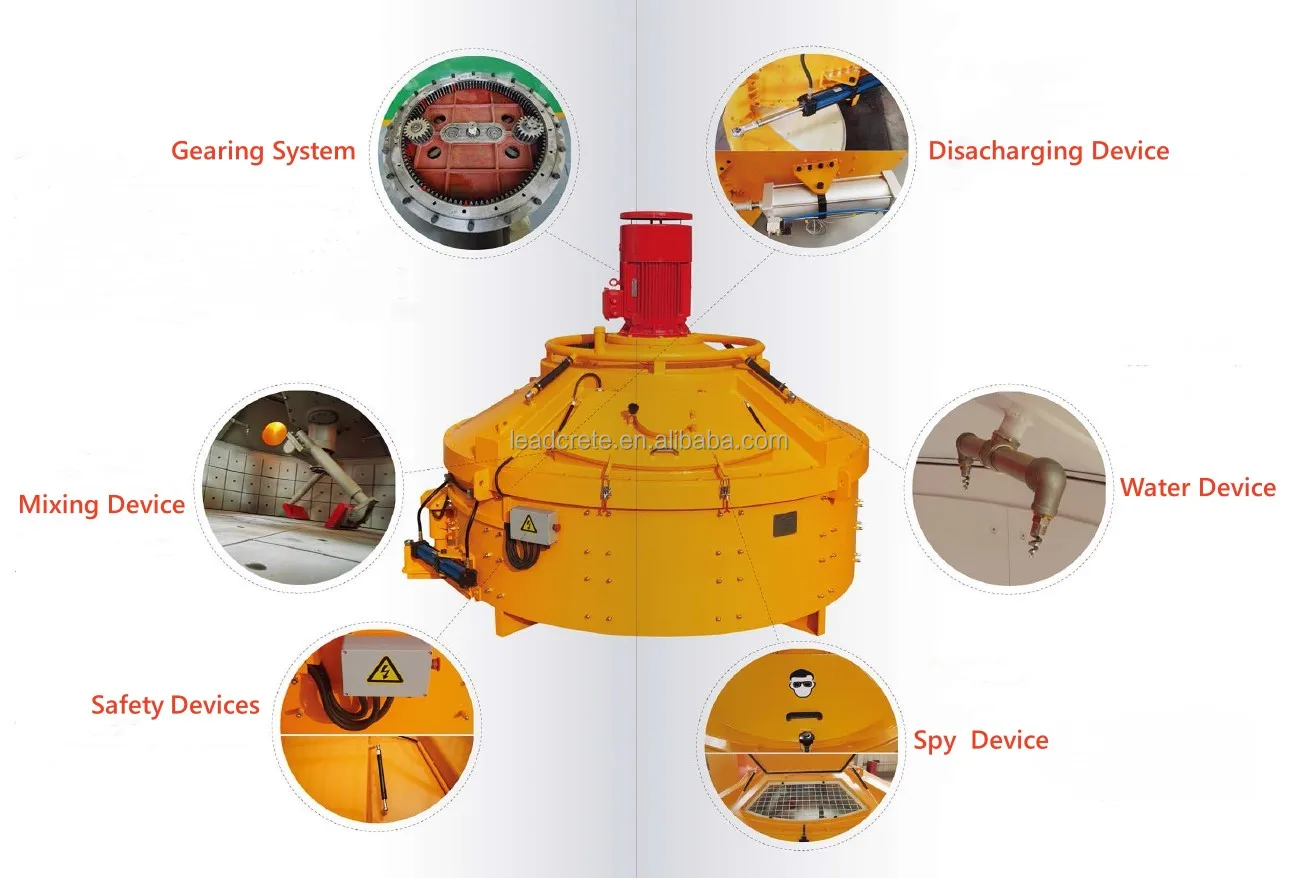 Gearing System

Disacharging Device

leadcrete.en.alibaba.com

Mixing Device

Water Device

Safety Devices

Spy  Device