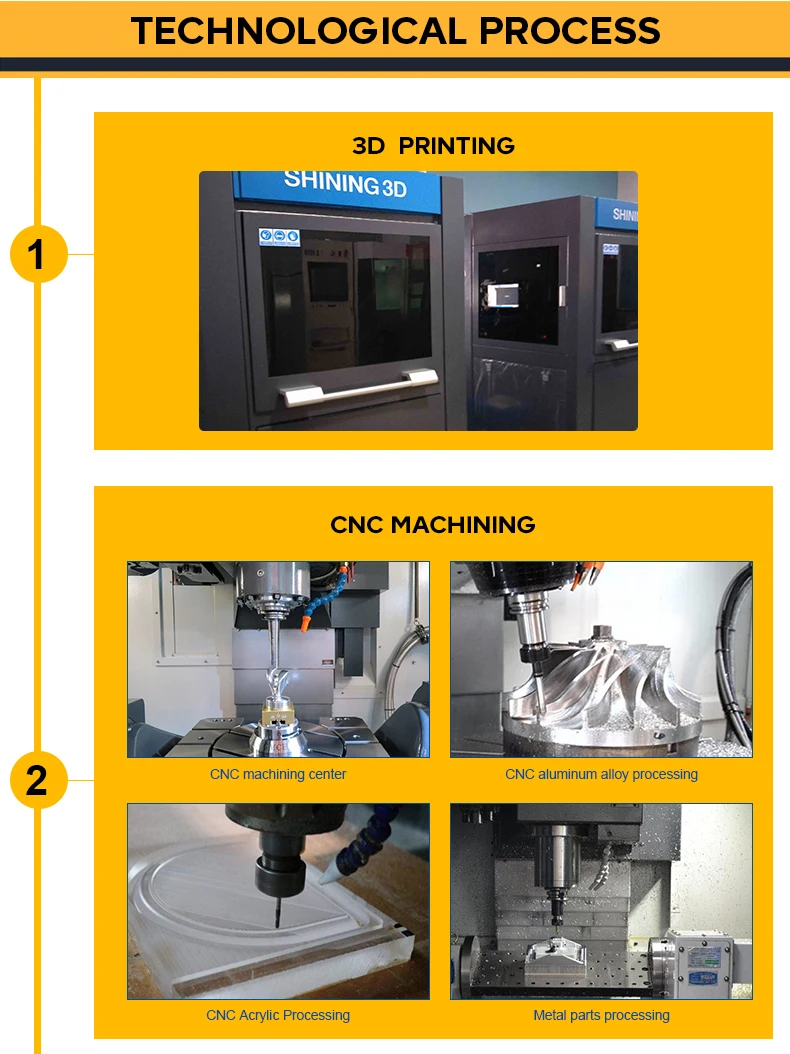 TECHNOLOGICAL PROCESS

1

3D PRINTING

SHINING 3D

SHINI

2

CNC MACHINING

CNC machining center

CNC aluminum alloy processing

CNC Acrylic Processing

Metal parts processing