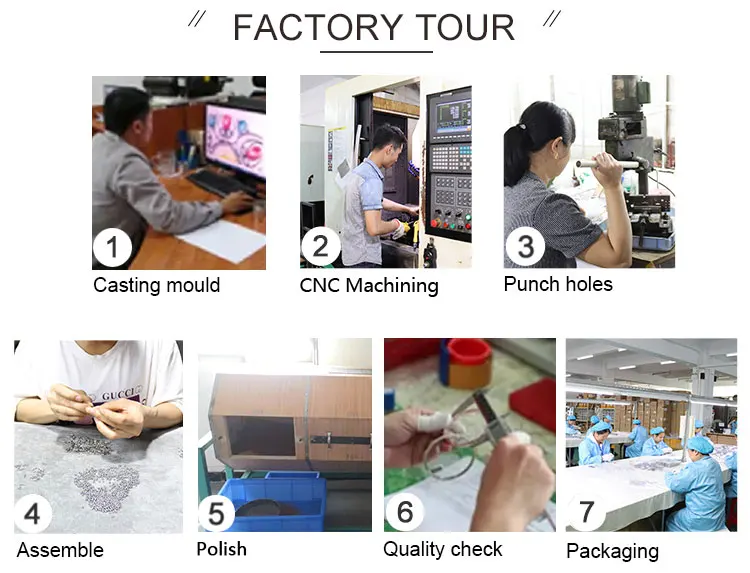 // FACTORY TOUR //

1
Casting mould

2
CNC Machining

3
Punch holes

GUCCI
4
Assemble

5
Polish

6
Quality check

7
Packaging