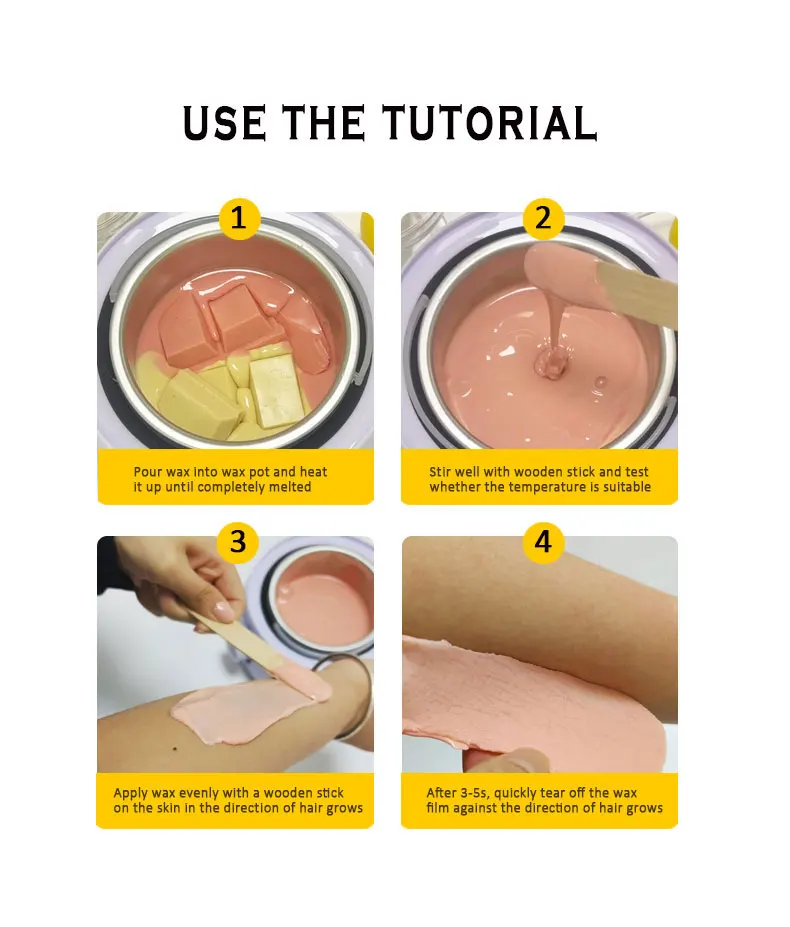 USE THE TUTORIAL

1

Pour wax into wax pot and heat it up until completely melted

2

Stir well with wooden stick and test whether the temperature is suitable

3

Apply wax evenly with a wooden stick on the skin in the direction of hair grows

4

After 3-5s, quickly tear off the wax film against the direction of hair grows